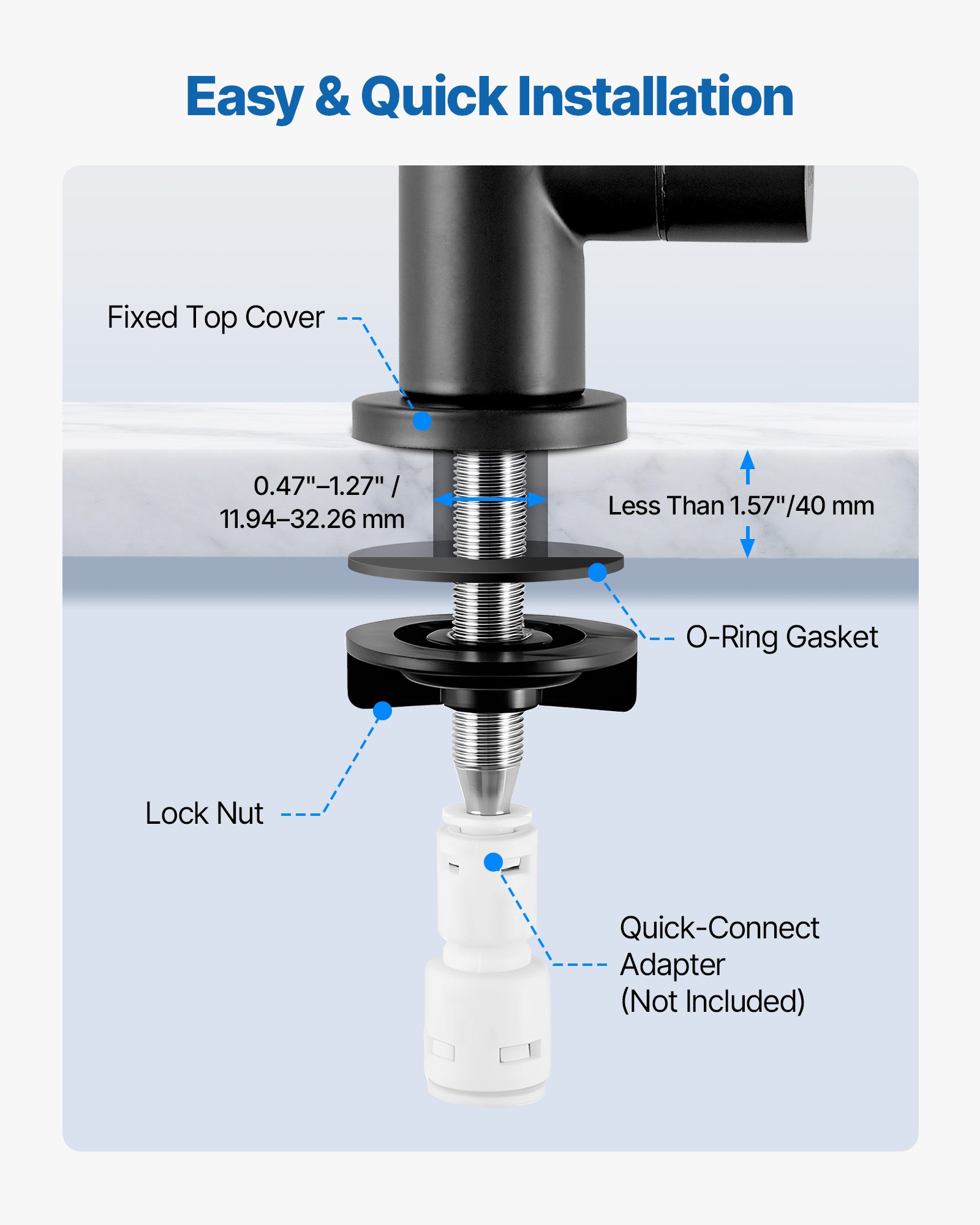 Easy & Quick Installation

Fixed Top Cover

0.47"–1.27" / 11.94–32.26 mm

Less Than 1.57"/40 mm

O-Ring Gasket

Lock Nut

Quick-Connect Adapter (Not Included)