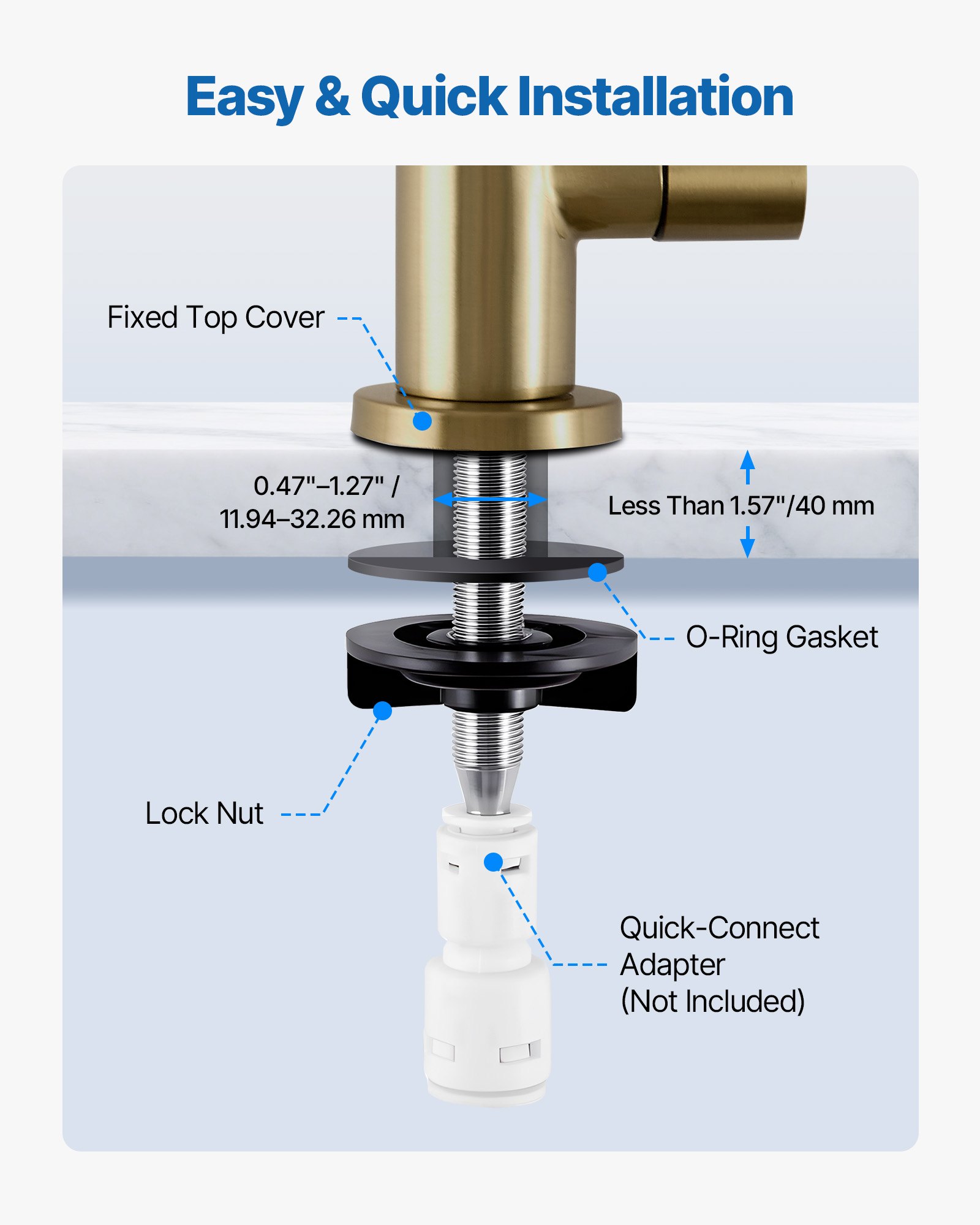 Easy & Quick Installation

Fixed Top Cover

0.47"–1.27" / 11.94–32.26 mm

Less Than 1.57"/40 mm

O-Ring Gasket

Lock Nut

Quick-Connect Adapter (Not Included)