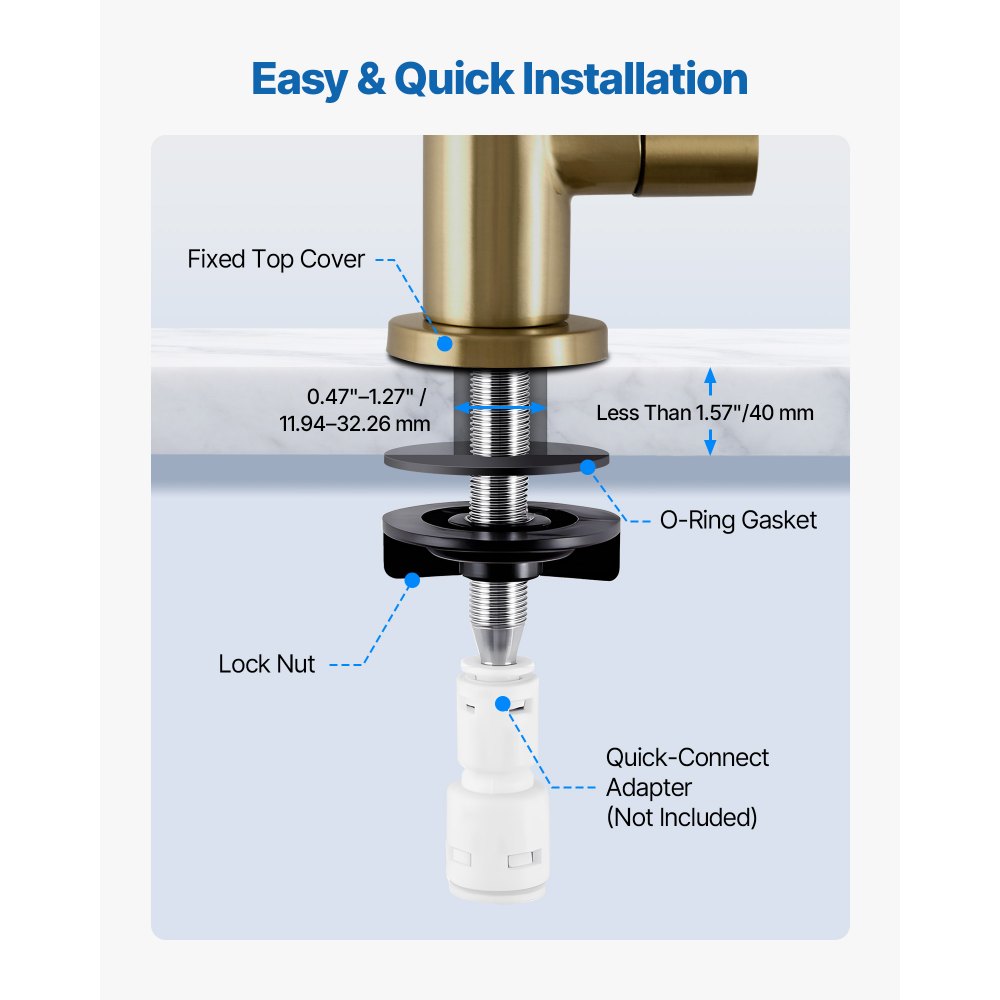 Easy & Quick Installation

Fixed Top Cover

0.47"–1.27" / 11.94–32.26 mm

Less Than 1.57"/40 mm

O-Ring Gasket

Lock Nut

Quick-Connect Adapter (Not Included)