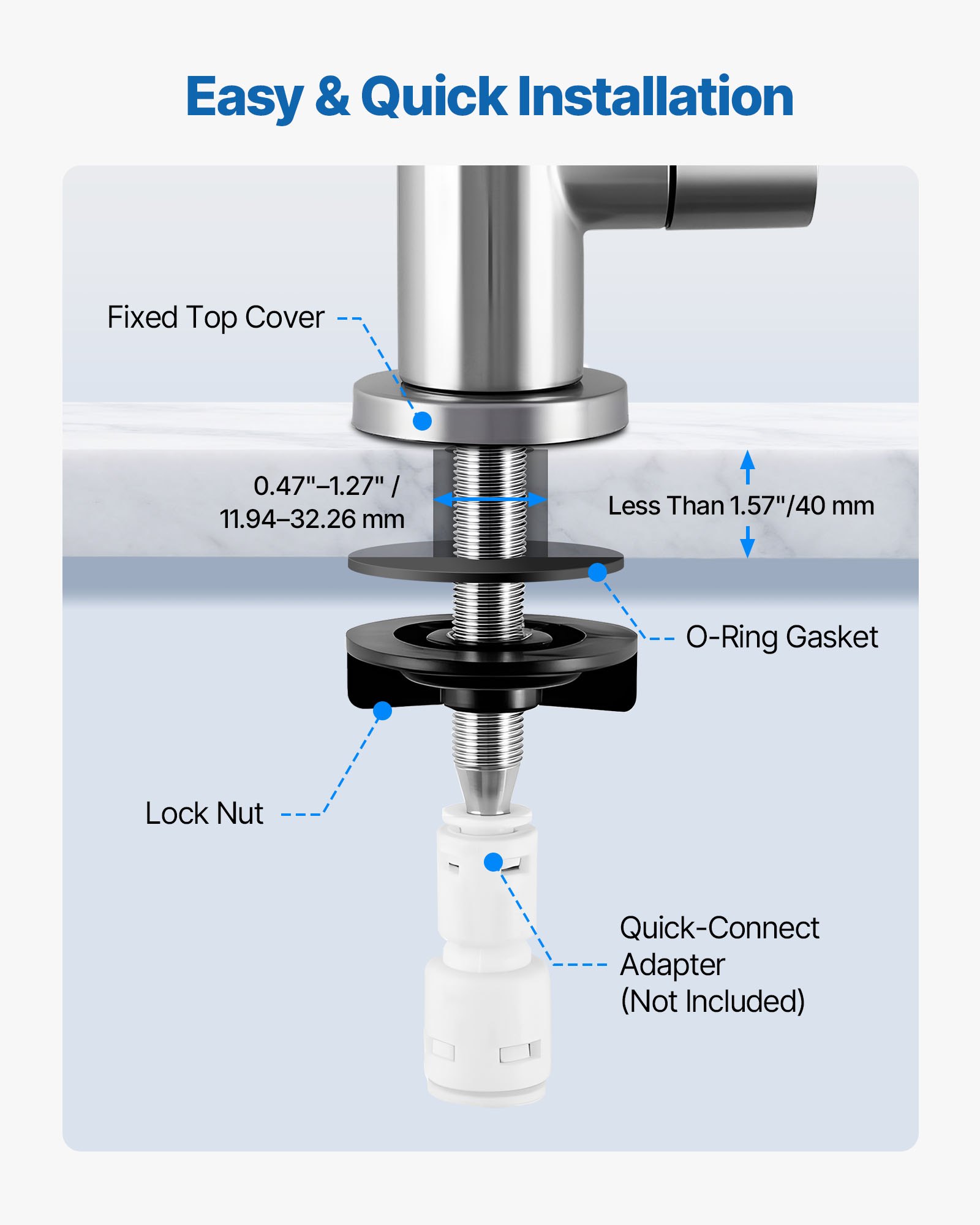 Easy & Quick Installation

Fixed Top Cover

0.47"–1.27" / 11.94–32.26 mm

Less Than 1.57"/40 mm

O-Ring Gasket

Lock Nut

Quick-Connect Adapter (Not Included)