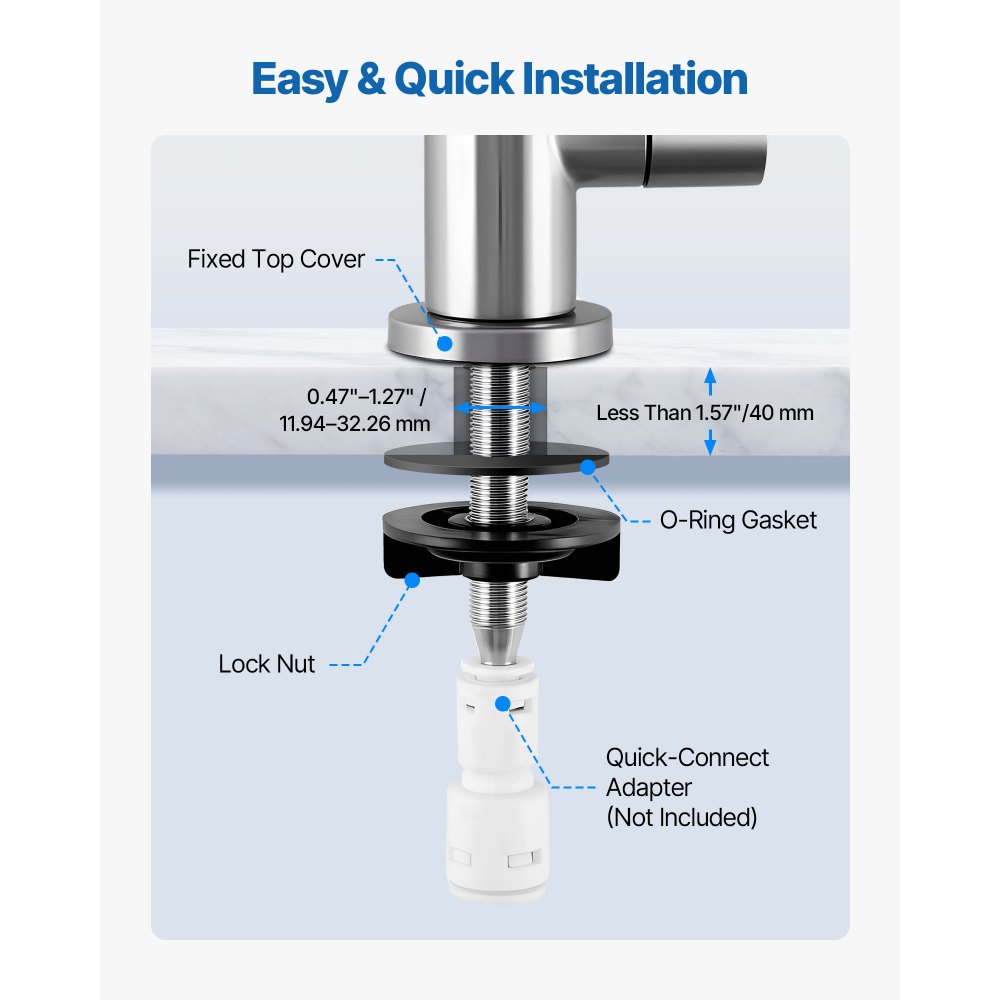 Easy & Quick Installation

Fixed Top Cover

0.47"–1.27" / 11.94–32.26 mm

Less Than 1.57"/40 mm

O-Ring Gasket

Lock Nut

Quick-Connect Adapter (Not Included)