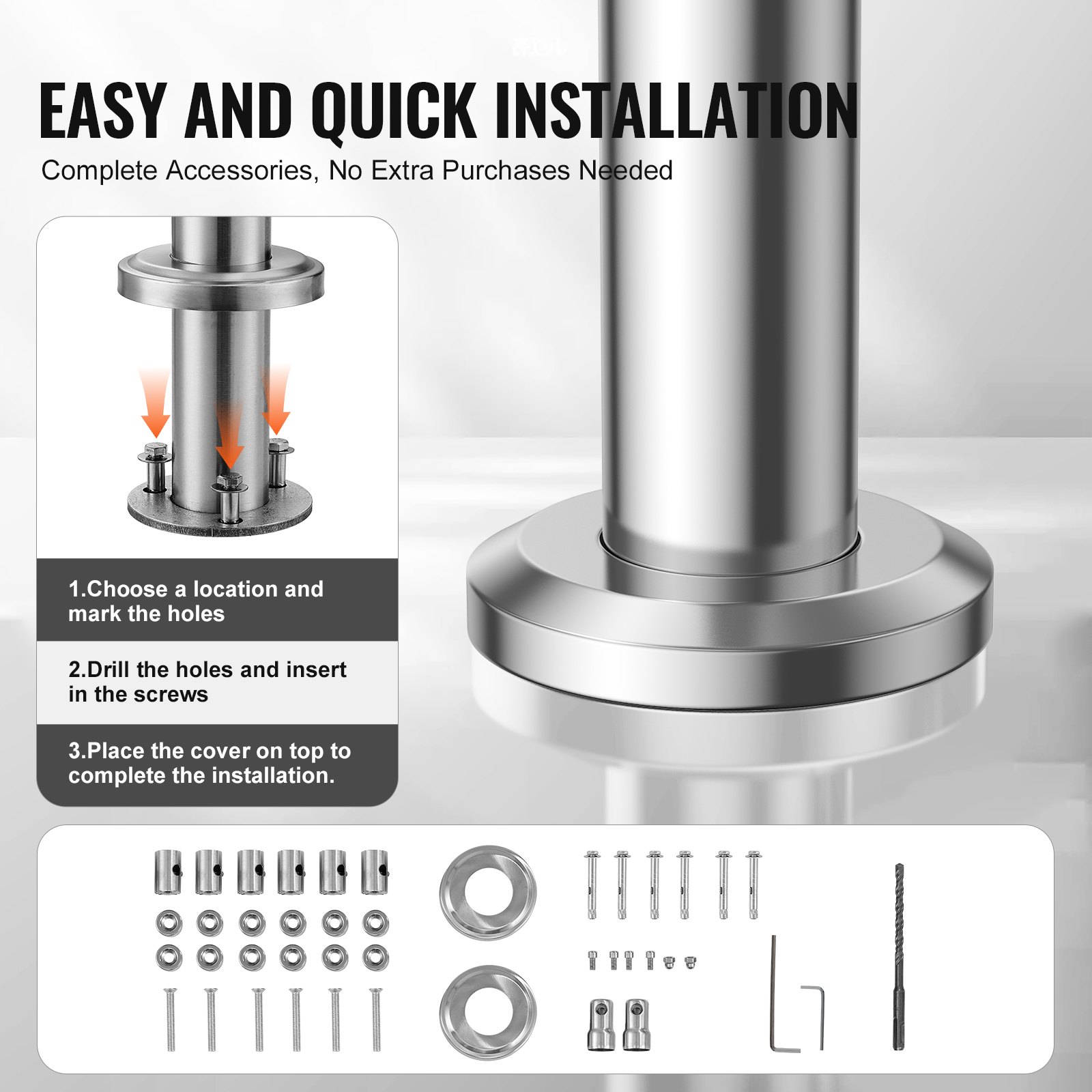 EASY AND QUICK INSTALLATION

Complete Accessories, No Extra Purchases Needed

1.Choose a location and mark the holes

2.Drill the holes and insert in the screws

3.Place the cover on top to complete the installation.