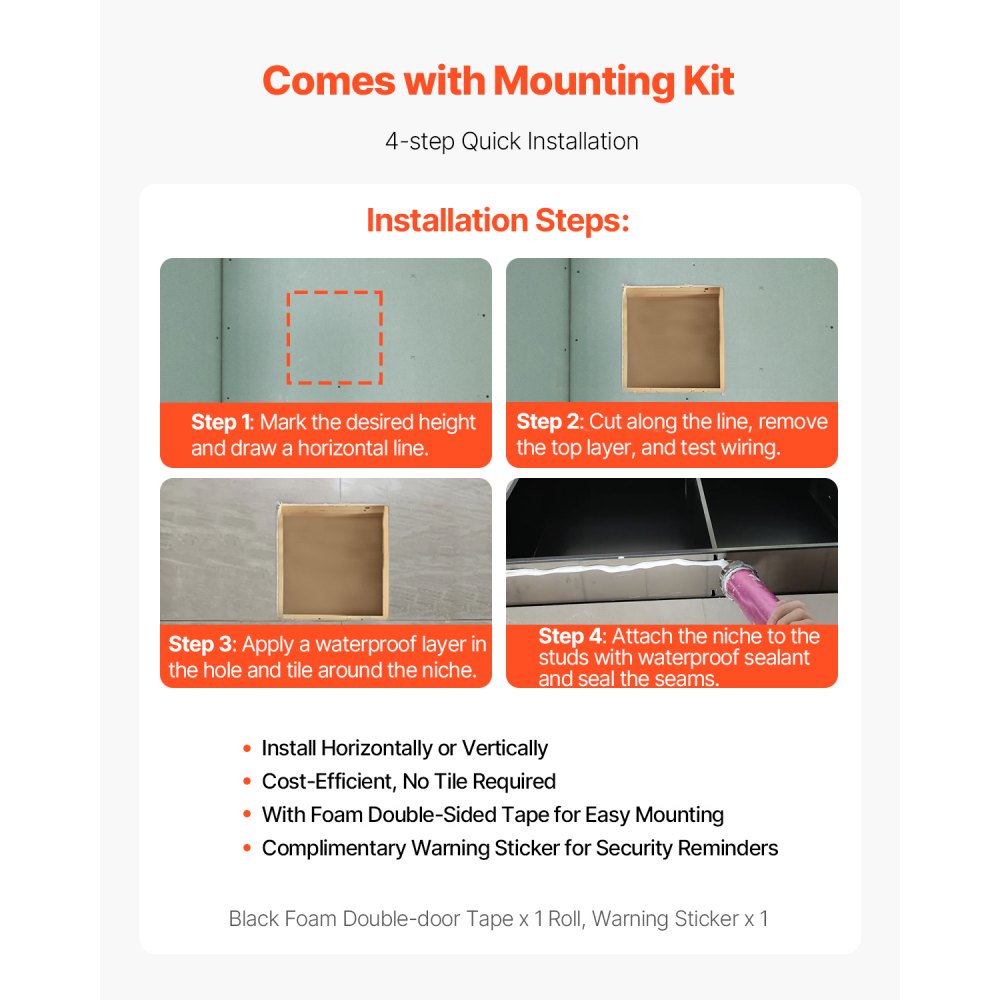 Comes with Mounting Kit

4-step Quick Installation

Installation Steps:

Step 1: Mark the desired height and draw a horizontal line.

Step 2: Cut along the line, remove the top layer, and test wiring.

Step 3: Apply a waterproof layer in the hole and tile around the niche.

Step 4: Attach the niche to the studs with waterproof sealant and seal the seams.

• Install Horizontally or Vertically
• Cost-Efficient, No Tile Required
• With Foam Double-Sided Tape for Easy Mounting
• Complimentary Warning Sticker for Security Reminders

Black Foam Double-door Tape x 1 Roll, Warning Sticker x 1