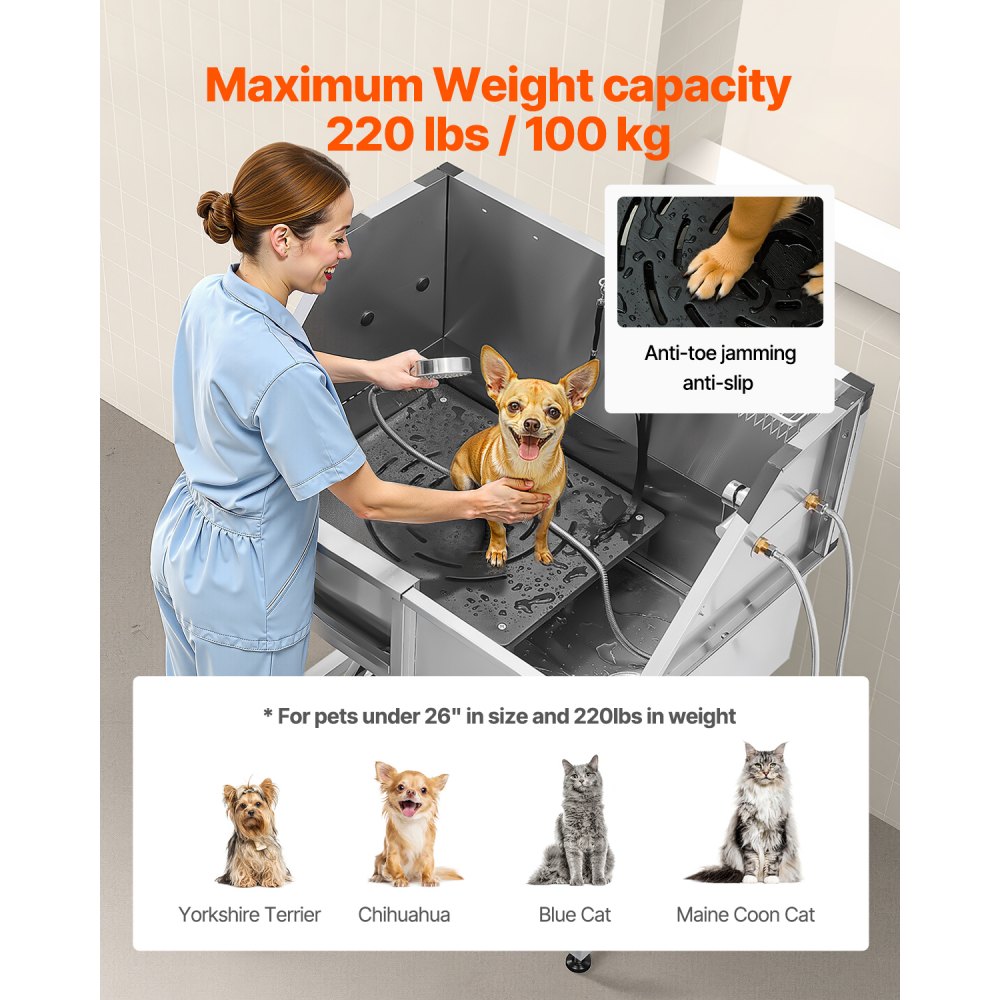 Maximum Weight capacity
220 lbs / 100 kg

Anti-toe jamming
anti-slip

* For pets under 26" in size and 220lbs in weight

Yorkshire Terrier

Chihuahua

Blue Cat

Maine Coon Cat