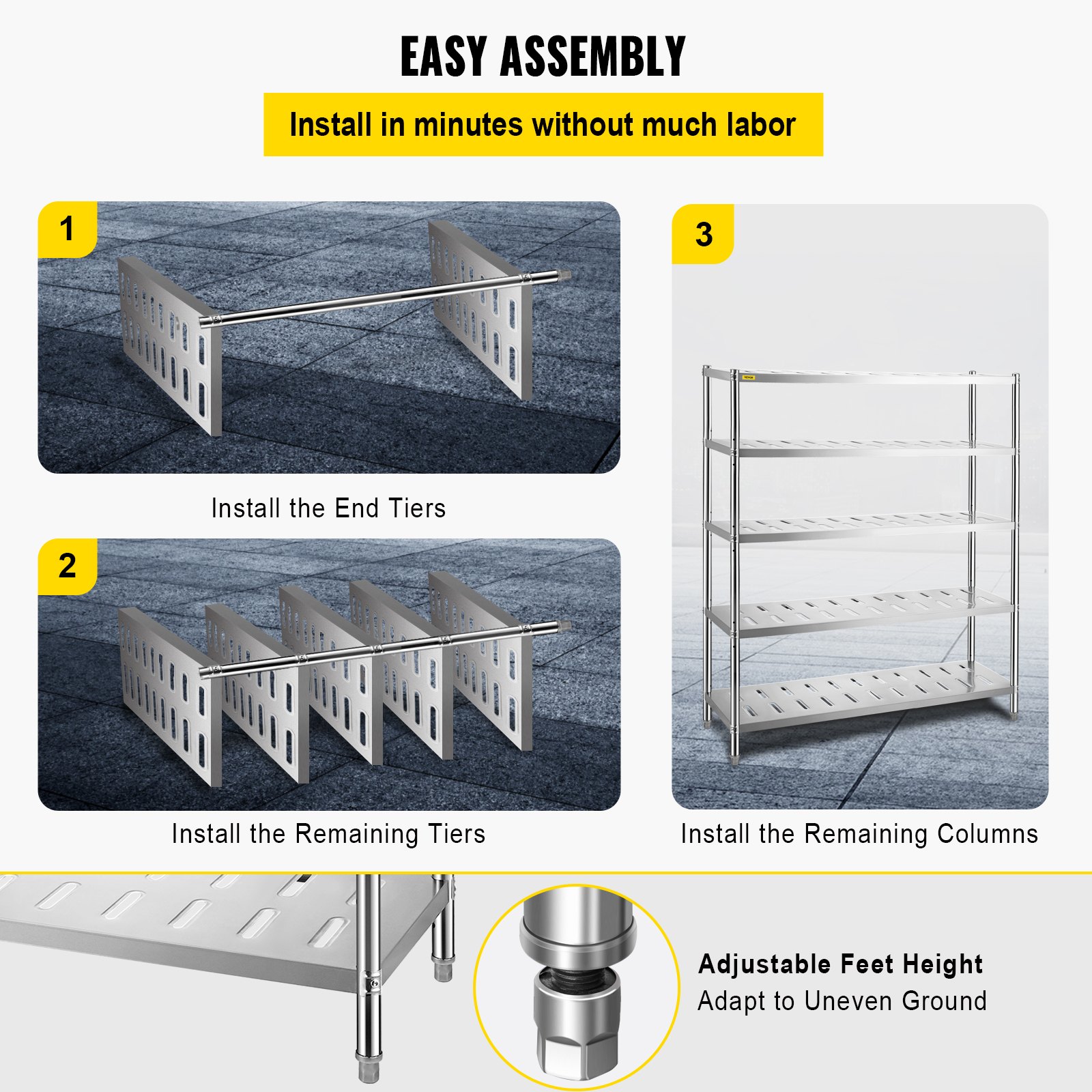 EASY ASSEMBLY

Install in minutes without much labor

1

Install the End Tiers

2

Install the Remaining Tiers

3

VEVOR

Install the Remaining Columns

Adjustable Feet Height
Adapt to Uneven Ground