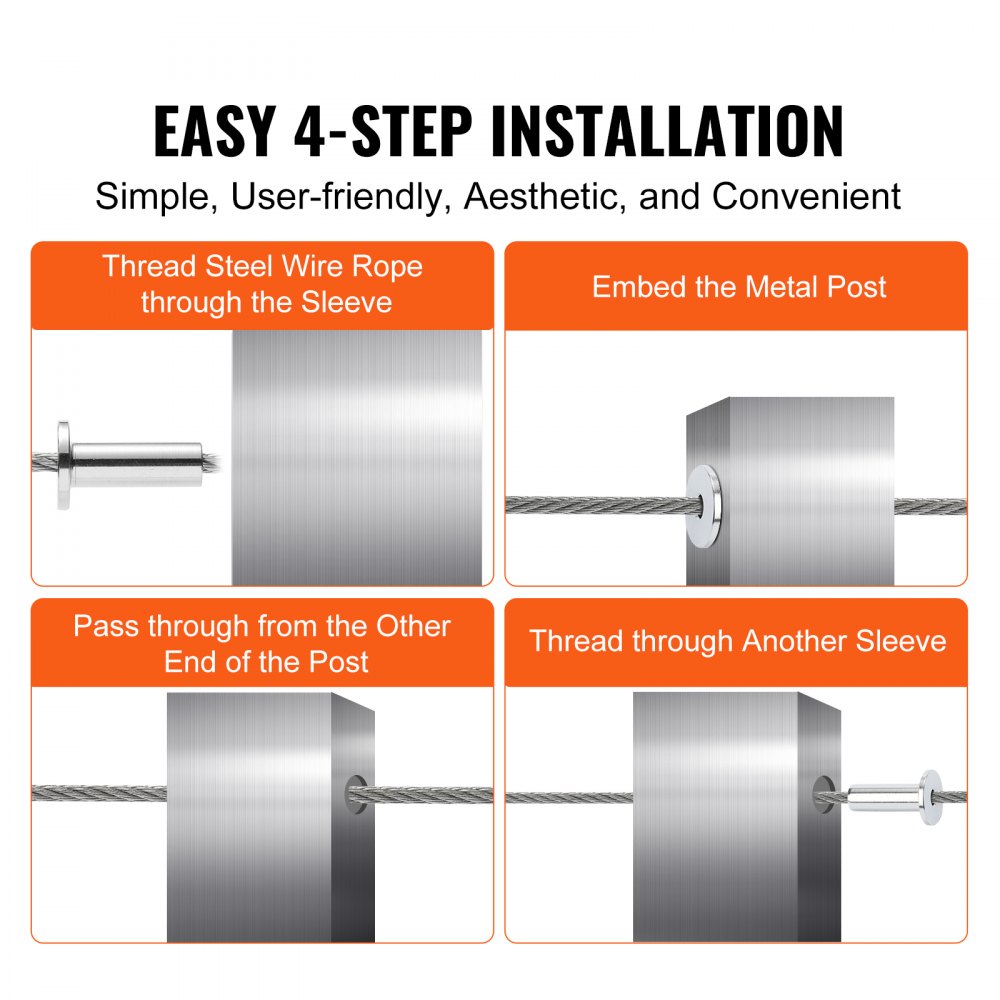 EASY 4-STEP INSTALLATION

Simple, User-friendly, Aesthetic, and Convenient

Thread Steel Wire Rope through the Sleeve

Embed the Metal Post

Pass through from the Other End of the Post

Thread through Another Sleeve