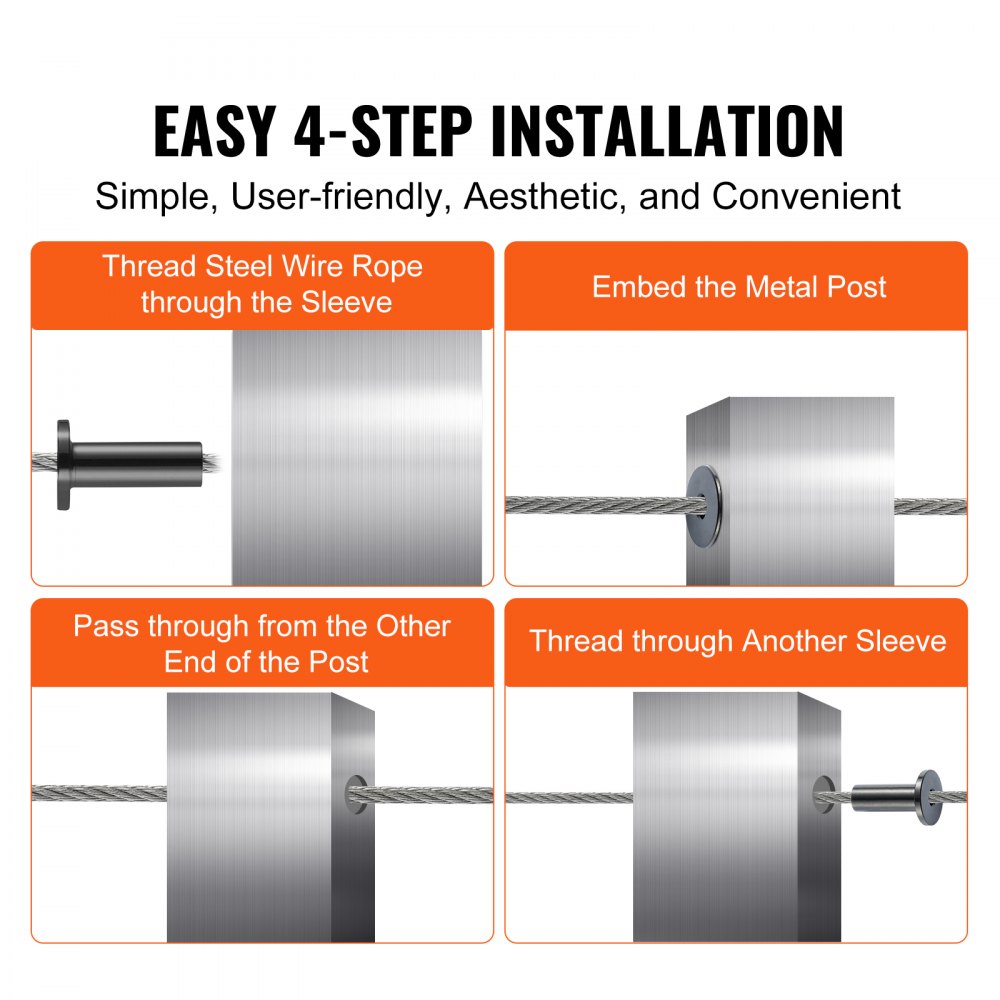 EASY 4-STEP INSTALLATION

Simple, User-friendly, Aesthetic, and Convenient

Thread Steel Wire Rope through the Sleeve

Embed the Metal Post

Pass through from the Other End of the Post

Thread through Another Sleeve