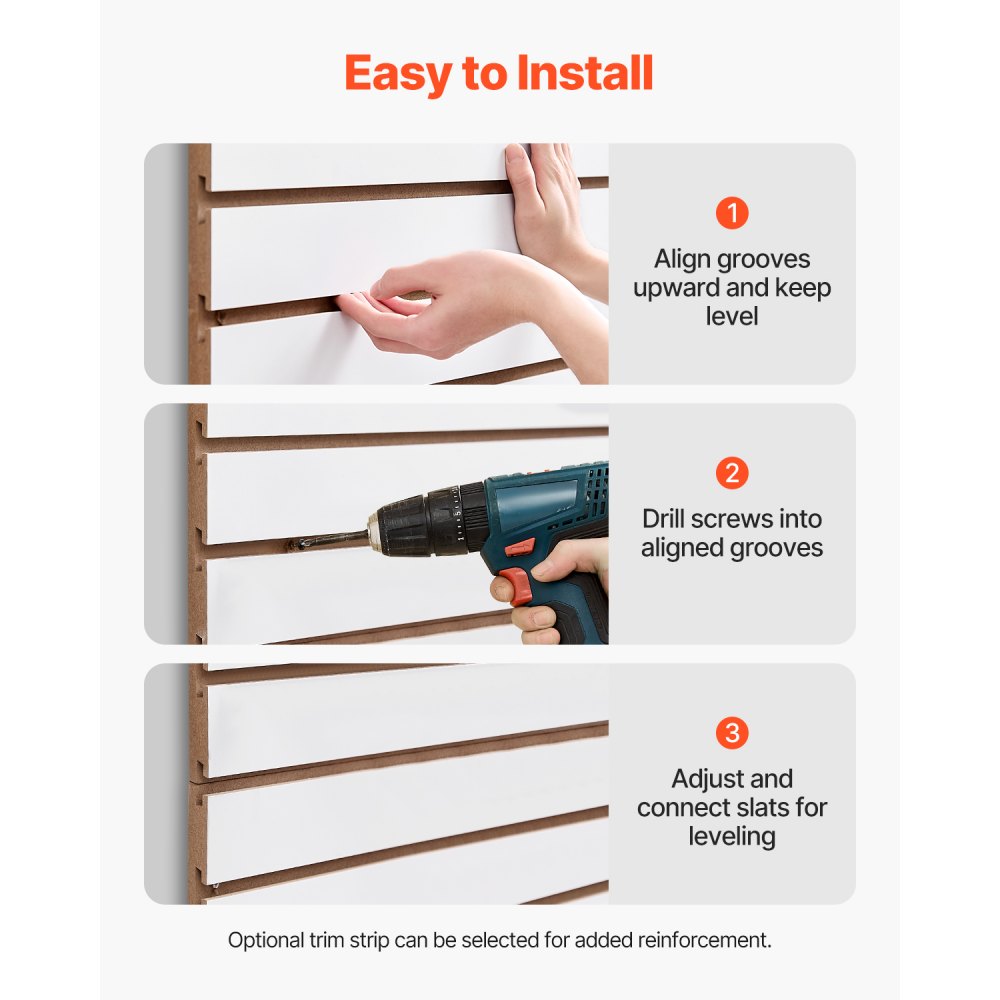 Easy to Install

1
Align grooves upward and keep level

2
Drill screws into aligned grooves

3
Adjust and connect slats for leveling

Optional trim strip can be selected for added reinforcement.