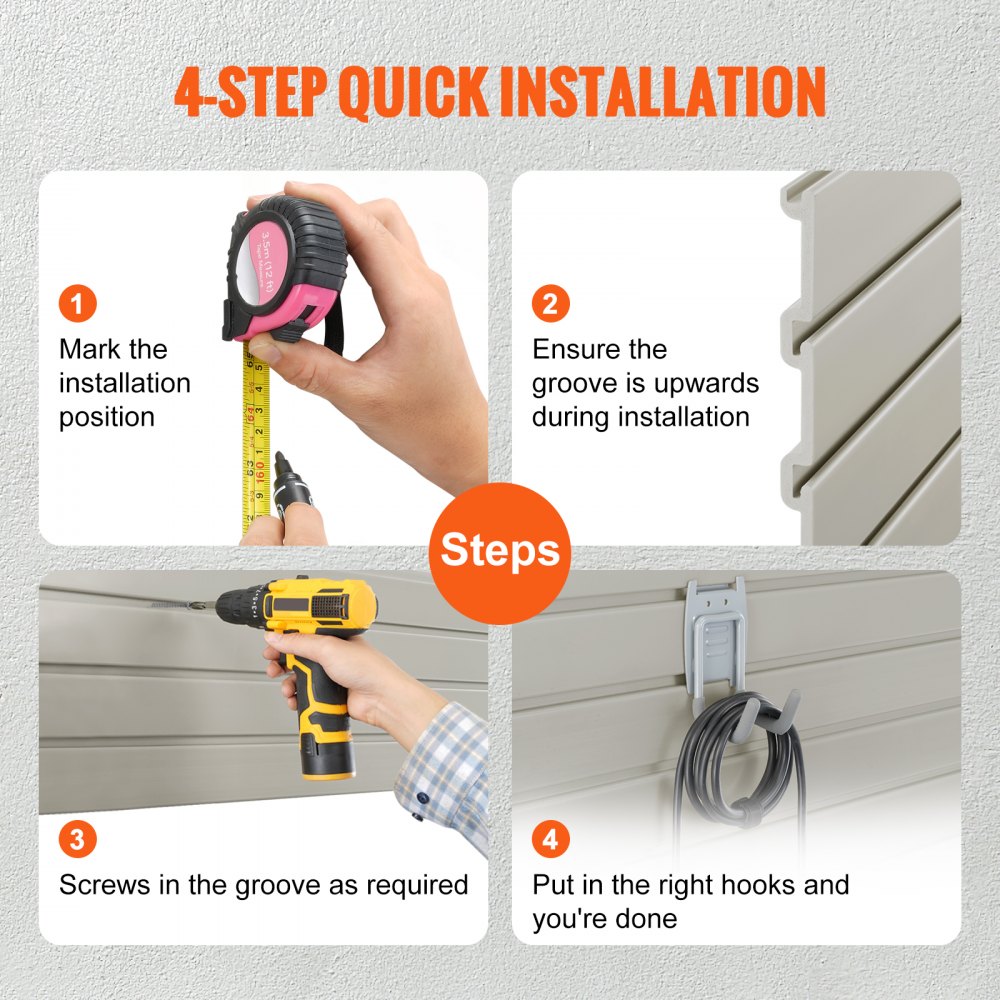 4-STEP QUICK INSTALLATION

1
Mark the installation position

3.5m (12 ft)

2
Ensure the groove is upwards during installation

Steps

3
Screws in the groove as required

4
Put in the right hooks and you're done