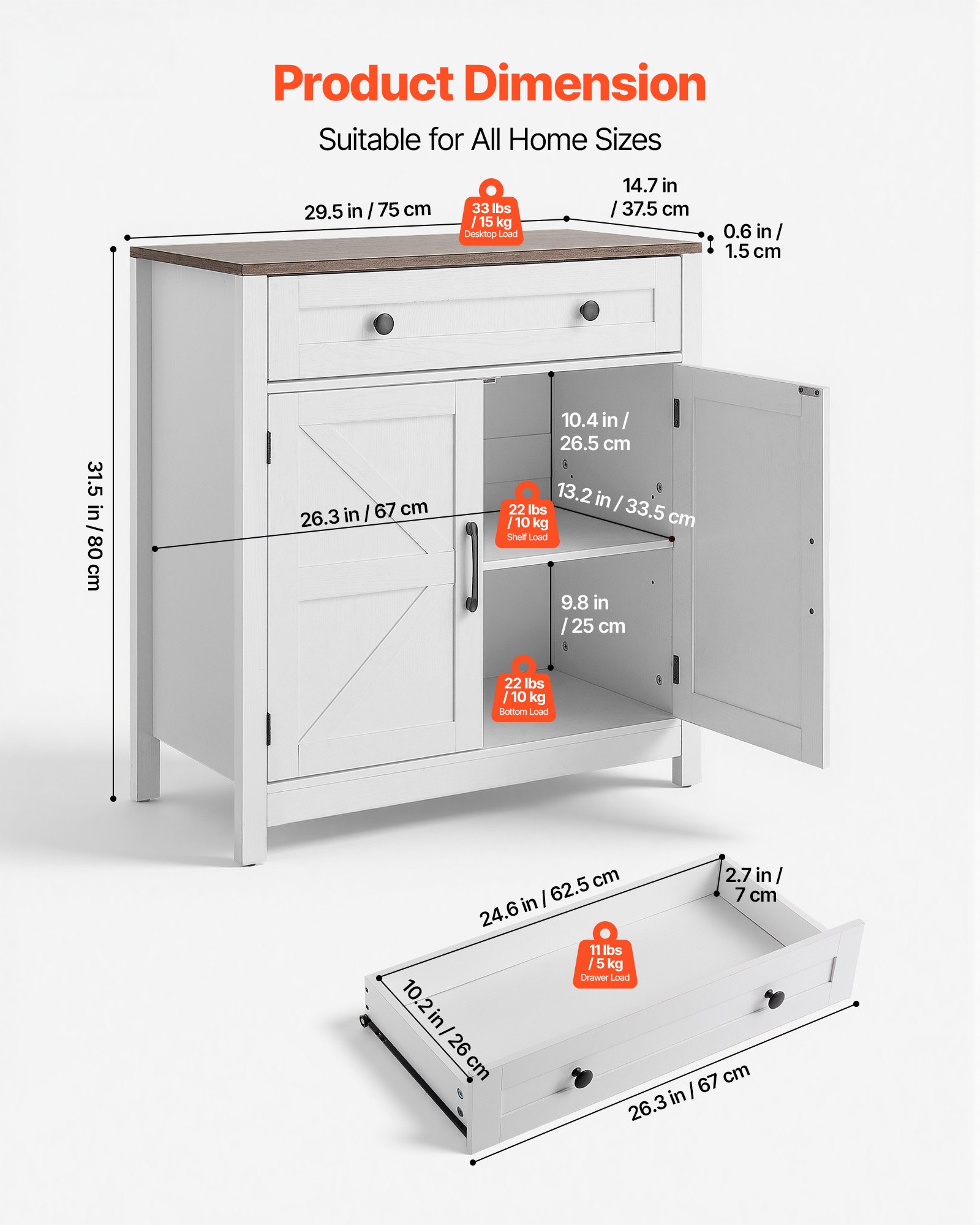 Product Dimension

Suitable for All Home Sizes

29.5 in / 75 cm

33 lbs / 15 kg Desktop Load

14.7 in / 37.5 cm

0.6 in / 1.5 cm

31.5 in / 80 cm

10.4 in / 26.5 cm

26.3 in / 67 cm

22 lbs / 10 kg Shelf Load

13.2 in / 33.5 cm

9.8 in / 25 cm

22 lbs / 10 kg Bottom Load

24.6 in / 62.5 cm

2.7 in / 7 cm

11 lbs / 5 kg Drawer Load

10.2 in / 26 cm

26.3 in / 67 cm