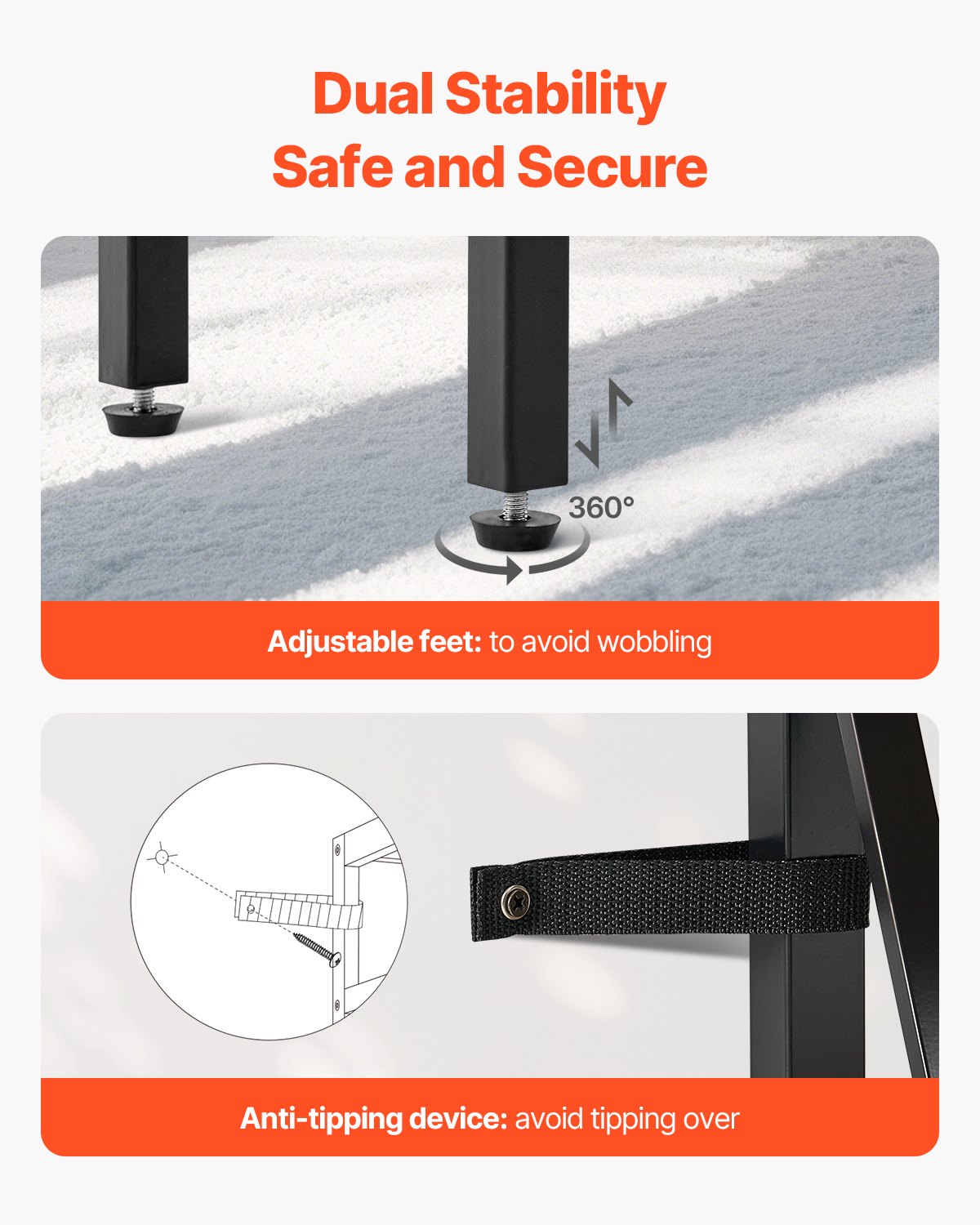 Dual Stability
Safe and Secure

360°

Adjustable feet: to avoid wobbling

Anti-tipping device: avoid tipping over