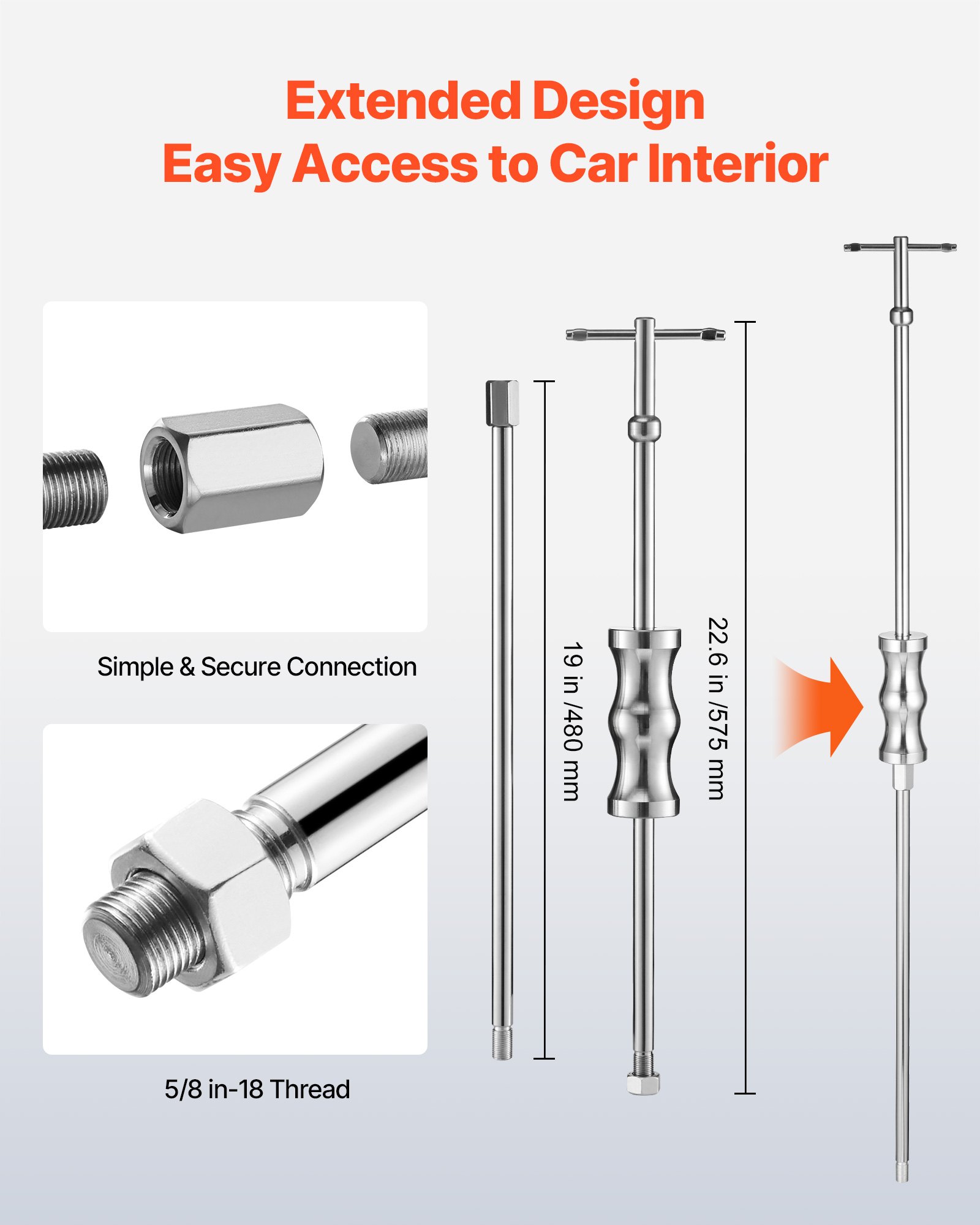 Extended Design
Easy Access to Car Interior

Simple & Secure Connection

5/8 in-18 Thread

19 in /480 mm

22.6 in /575 mm