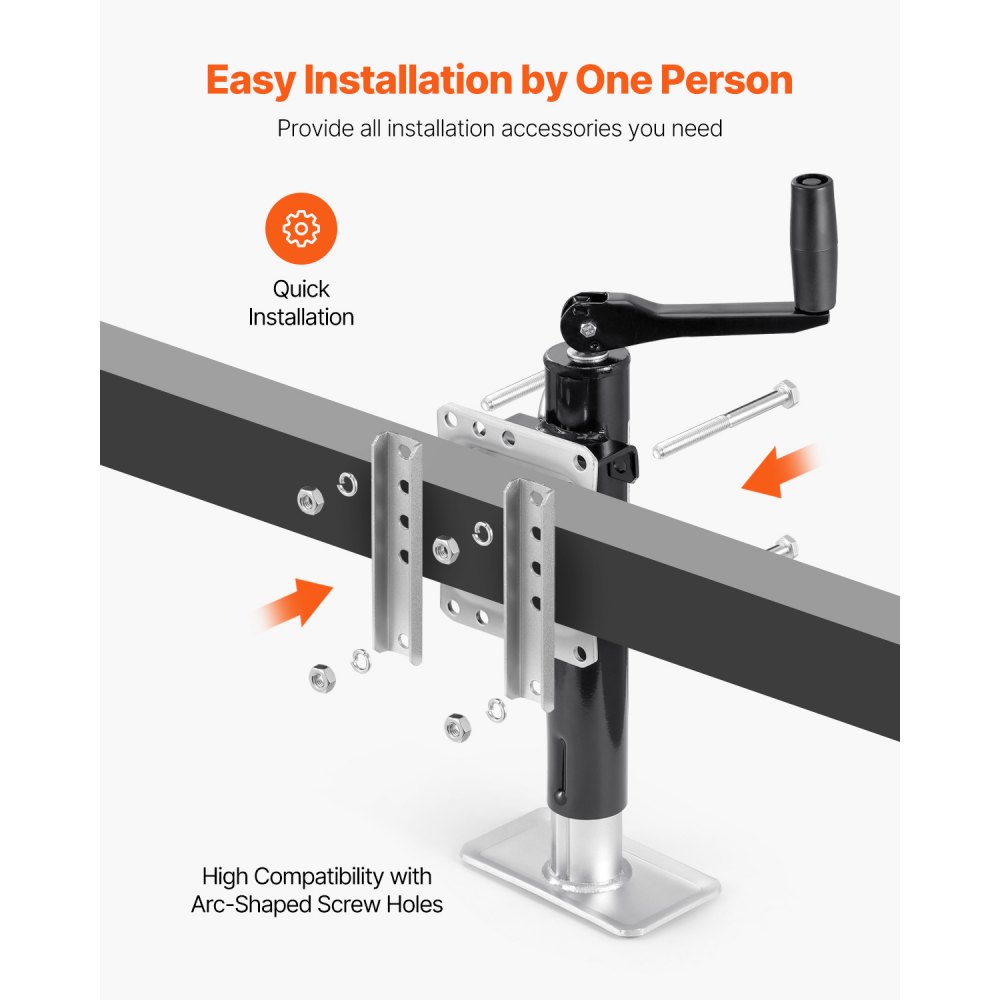 Easy Installation by One Person

Provide all installation accessories you need

Quick Installation

High Compatibility with Arc-Shaped Screw Holes