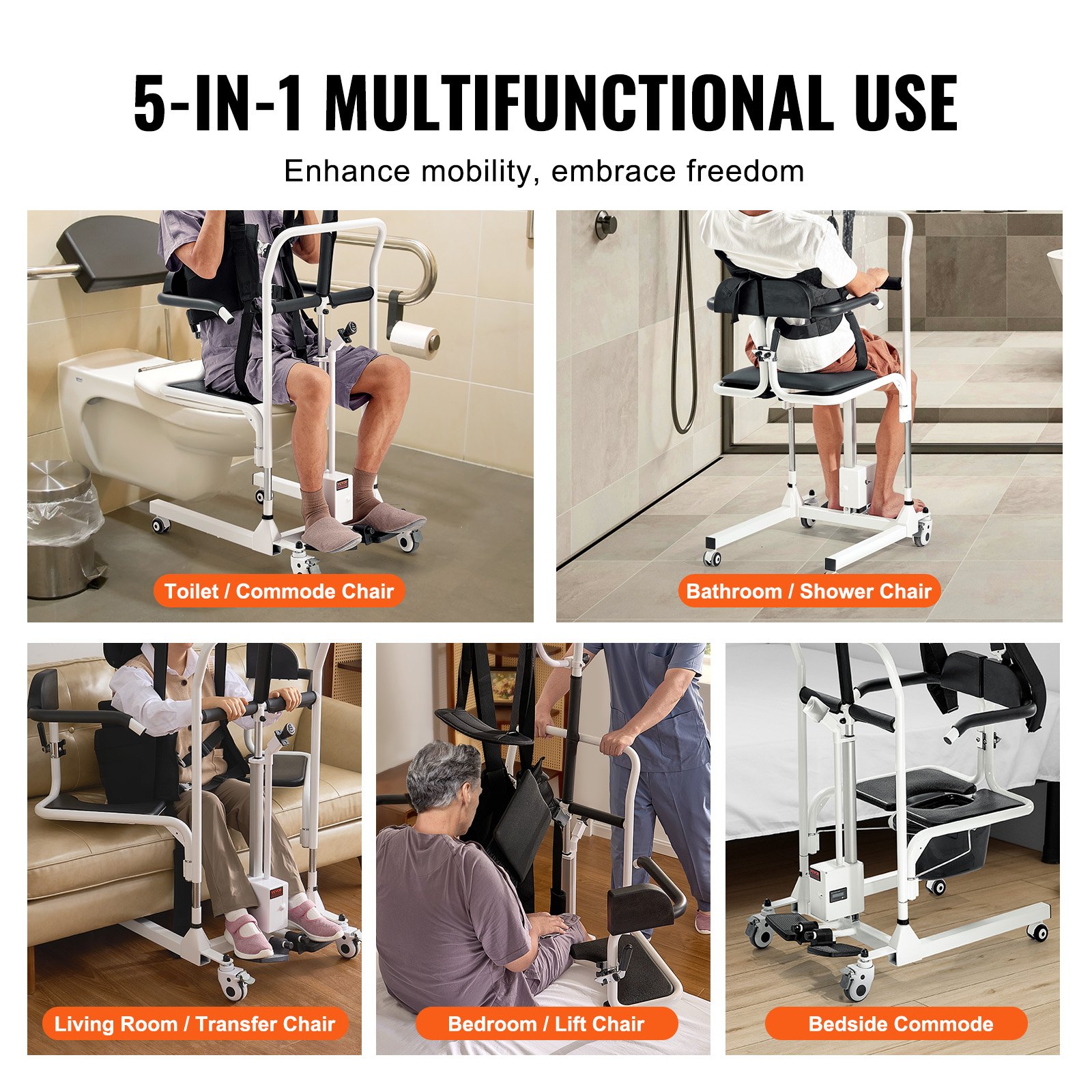 5-IN-1 MULTIFUNCTIONAL USE

Enhance mobility, embrace freedom

Toilet / Commode Chair

Bathroom / Shower Chair

Living Room / Transfer Chair

Bedroom / Lift Chair

Bedside Commode