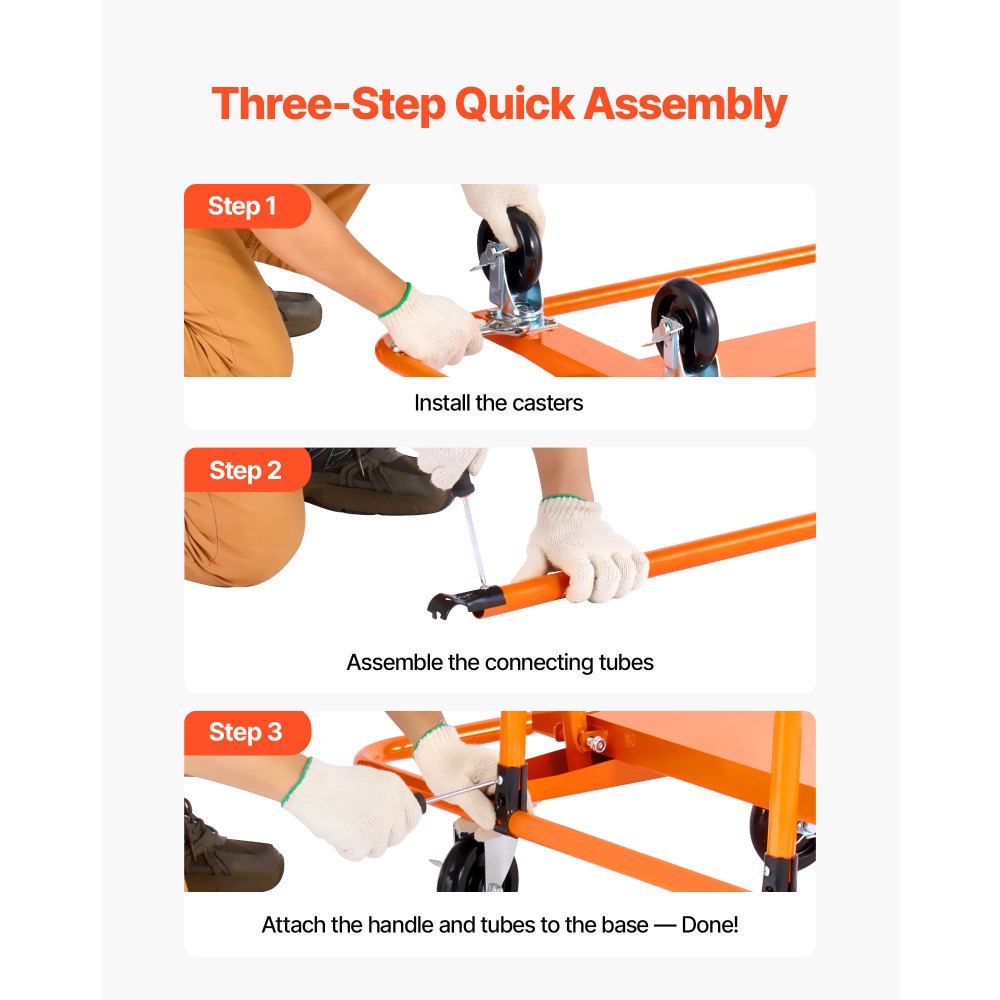 Three-Step Quick Assembly

Step 1

Install the casters

Step 2

Assemble the connecting tubes

Step 3

Attach the handle and tubes to the base — Done!