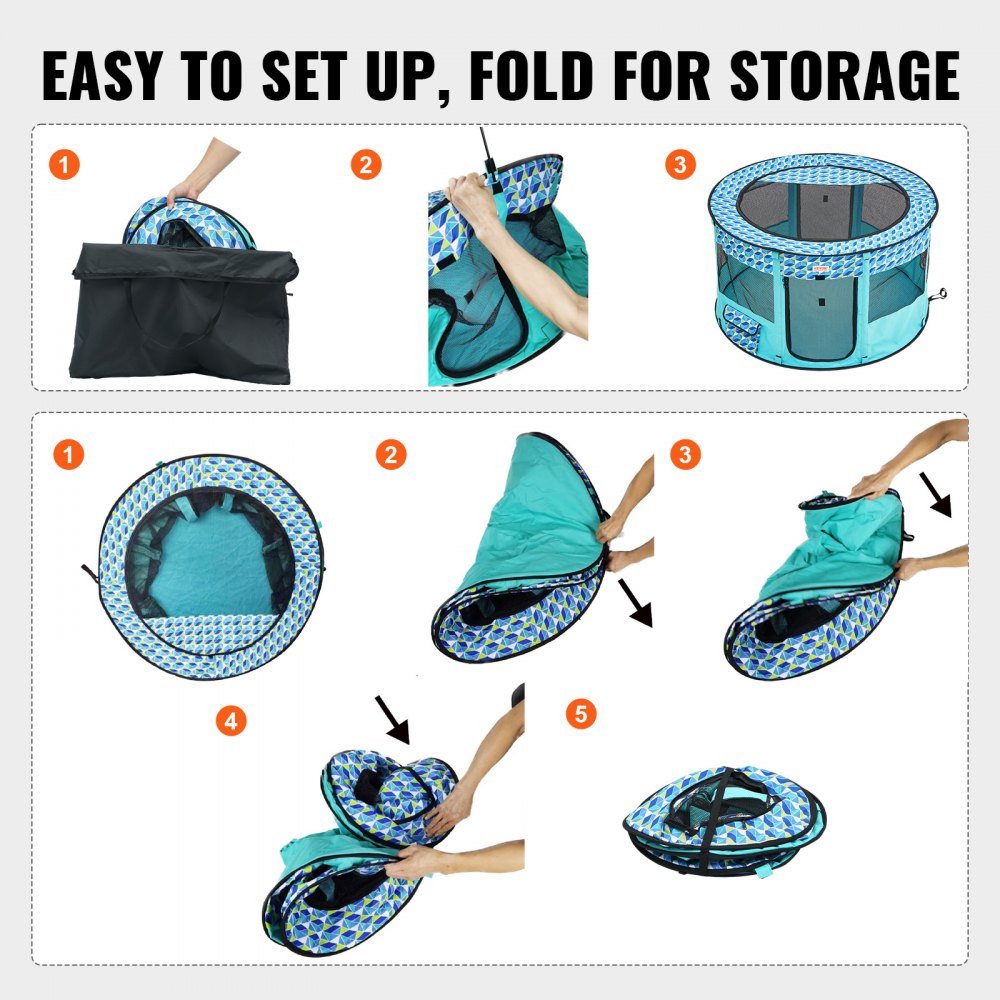 EASY TO SET UP, FOLD FOR STORAGE

1

2

3

1

2

3

4

5