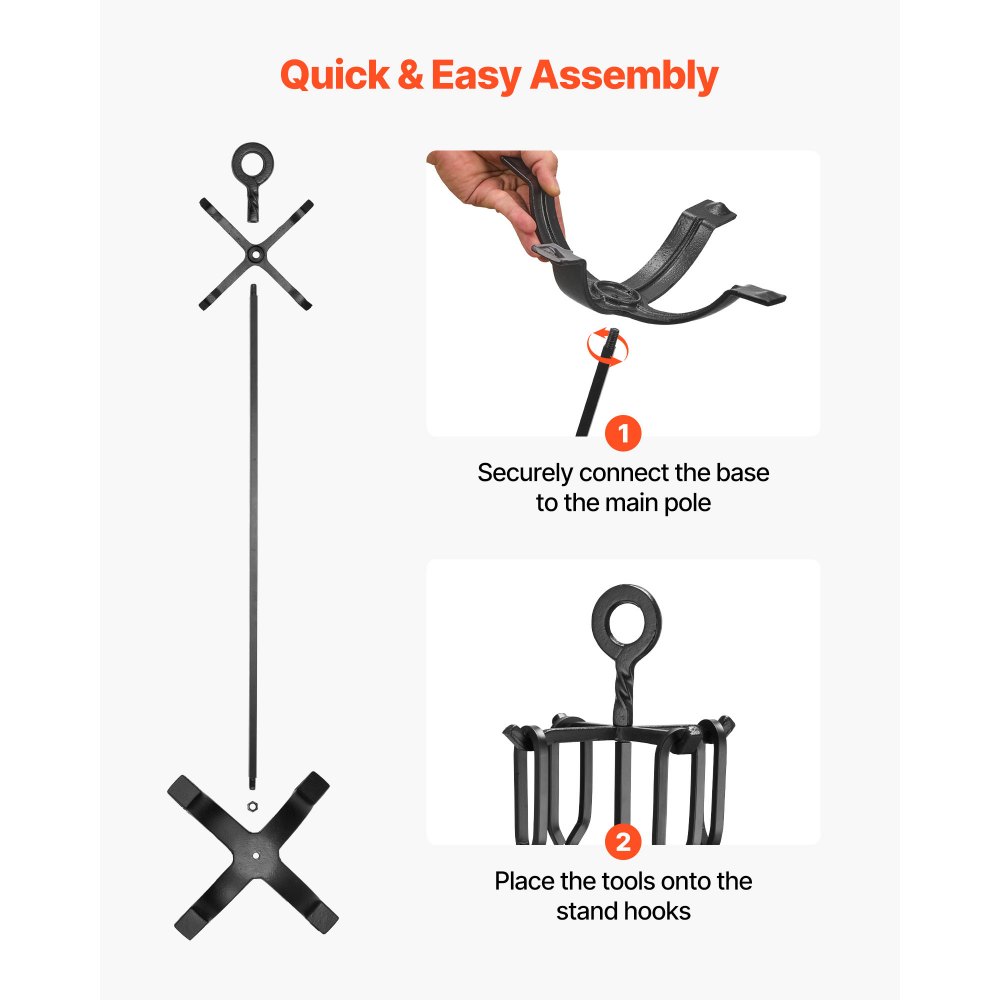 Quick & Easy Assembly

1

Securely connect the base to the main pole

2

Place the tools onto the stand hooks