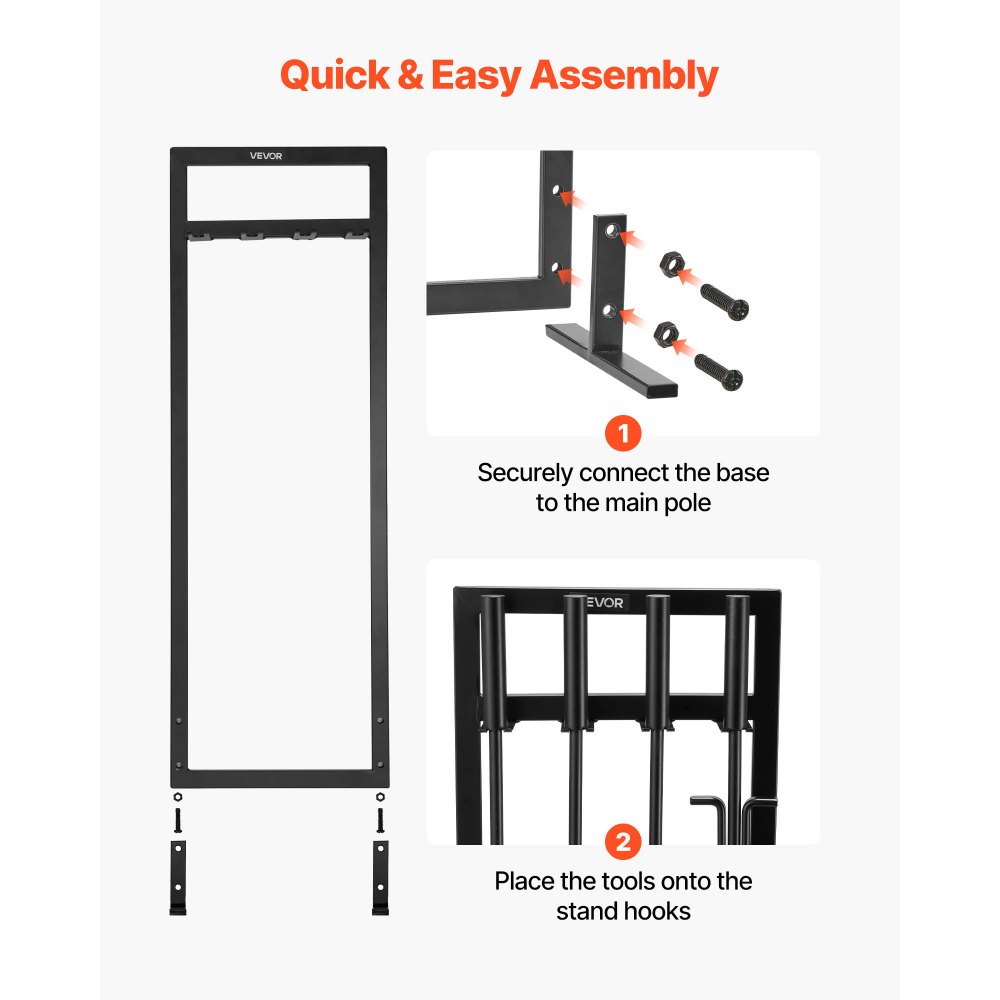 Quick & Easy Assembly

VEVOR

1

Securely connect the base to the main pole

VEVOR

2

Place the tools onto the stand hooks