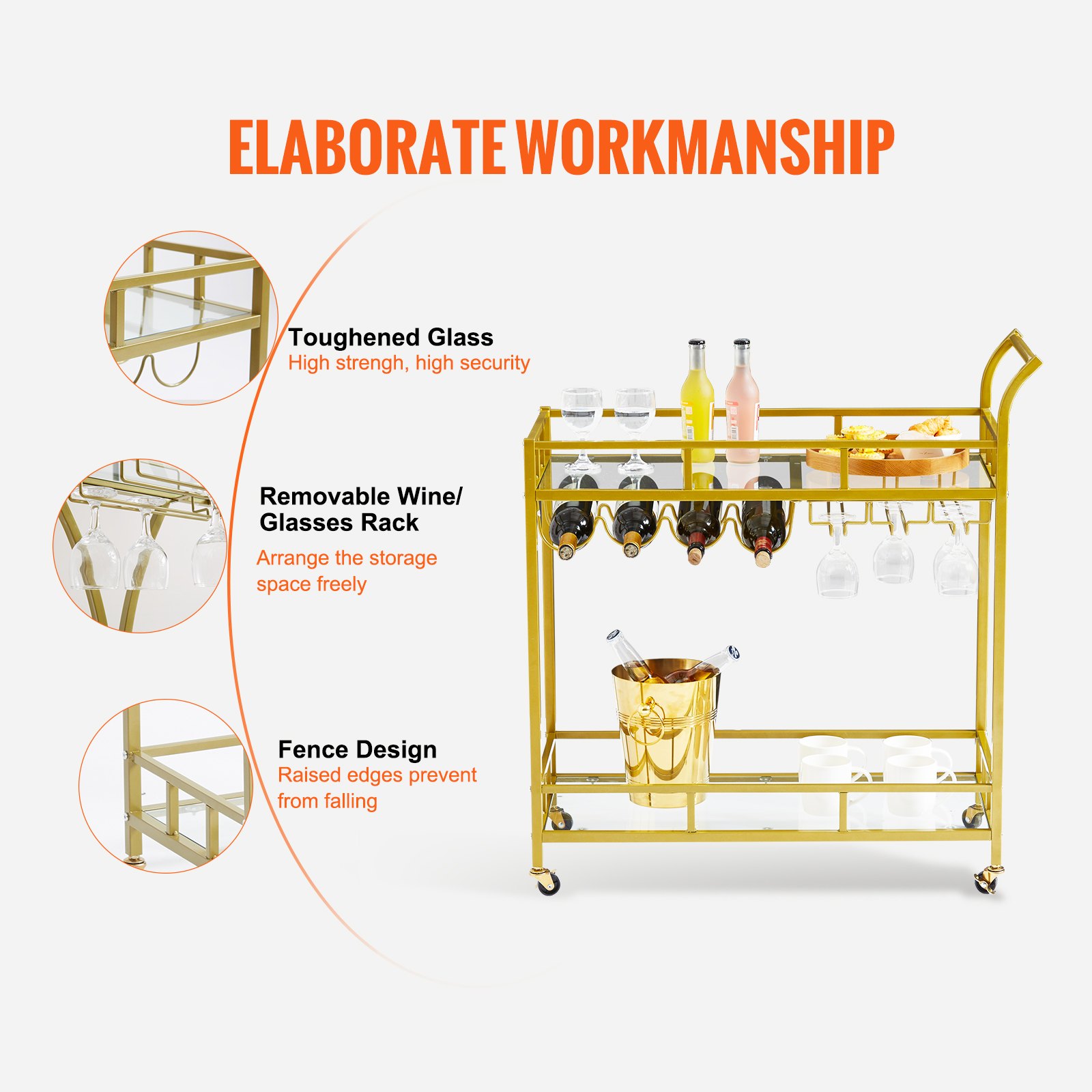 ELABORATE WORKMANSHIP

Toughened Glass
High strengh, high security

Removable Wine/ Glasses Rack
Arrange the storage space freely

Fence Design
Raised edges prevent from falling