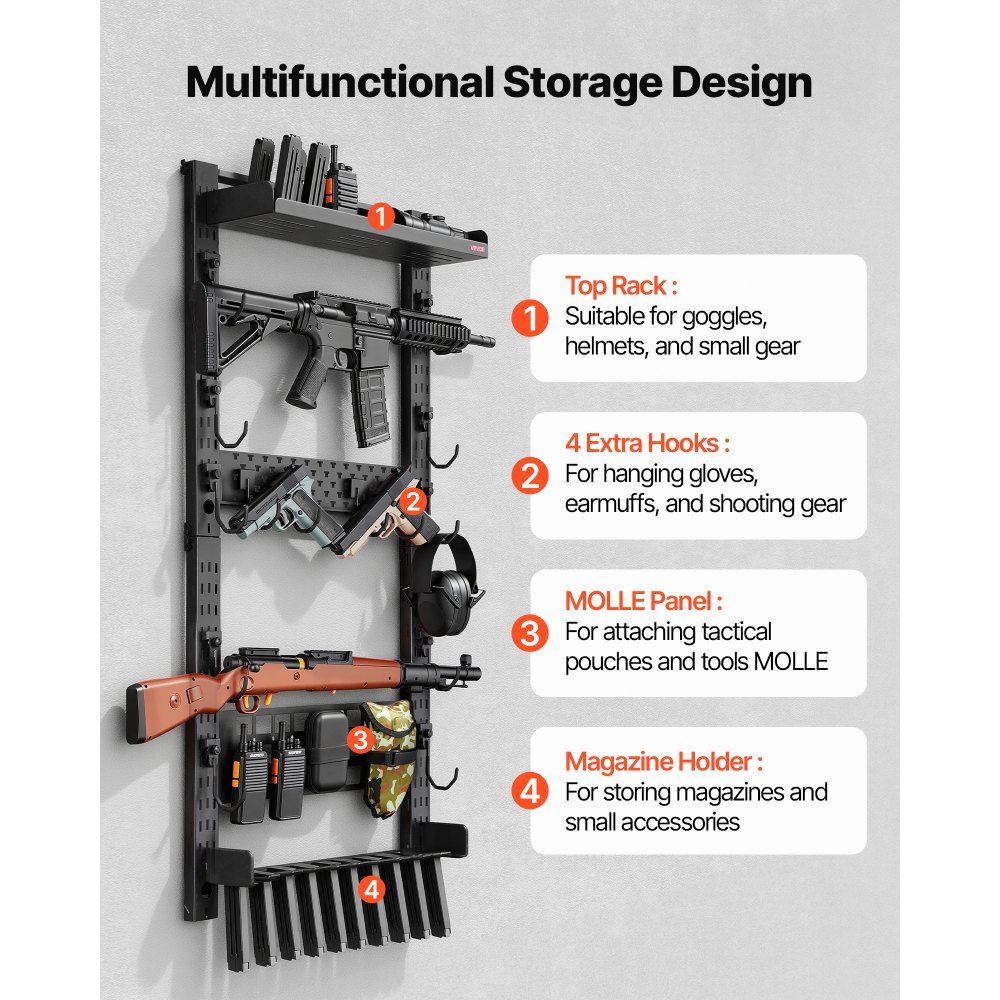 Multifunctional Storage Design

1

2

3

4

1 Top Rack :
Suitable for goggles, helmets, and small gear

2 4 Extra Hooks :
For hanging gloves, earmuffs, and shooting gear

3 MOLLE Panel :
For attaching tactical pouches and tools MOLLE

4 Magazine Holder :
For storing magazines and small accessories