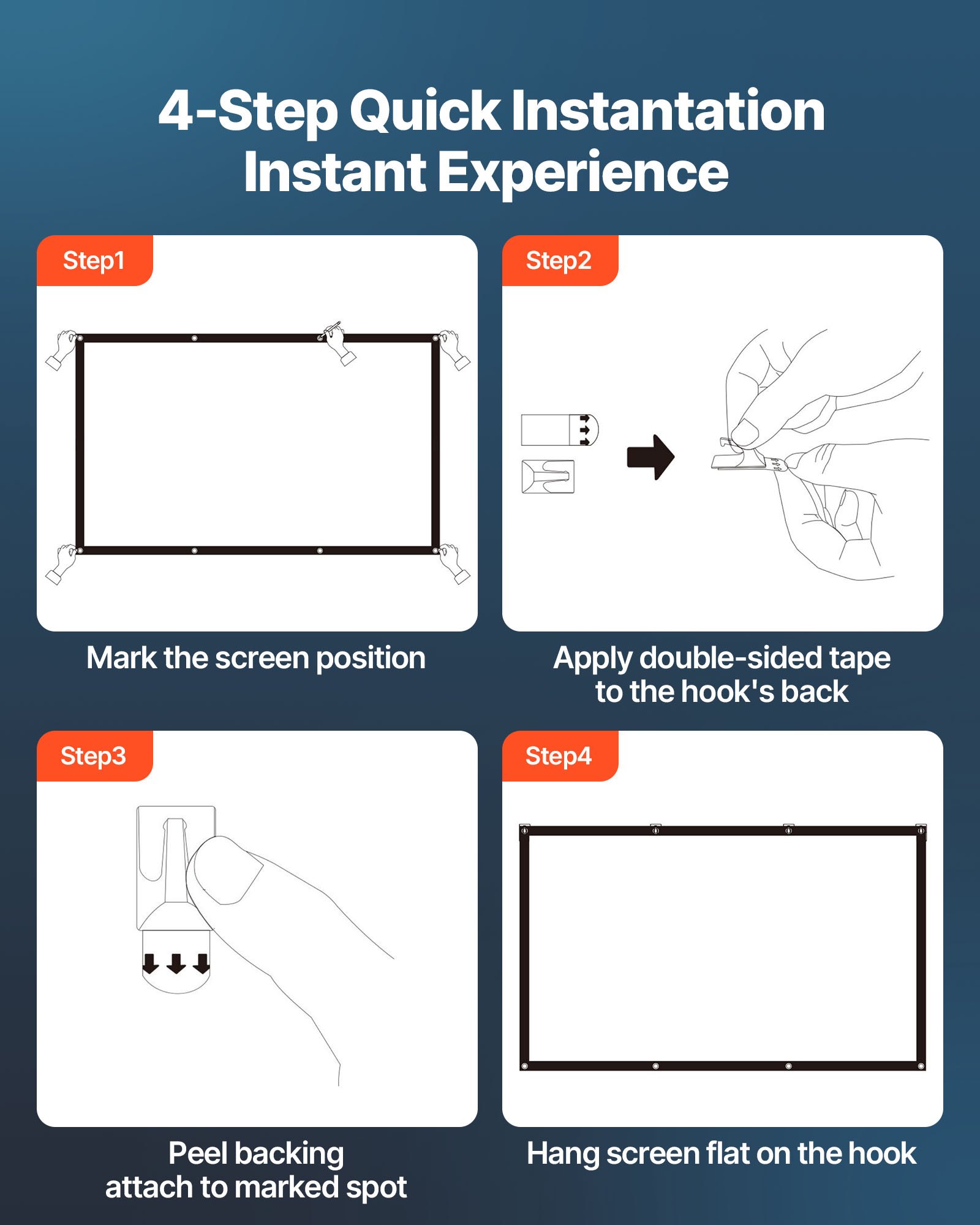 4-Step Quick Instantation
Instant Experience

Step1

Mark the screen position

Step2

Apply double-sided tape to the hook's back

Step3

Peel backing attach to marked spot

Step4

Hang screen flat on the hook