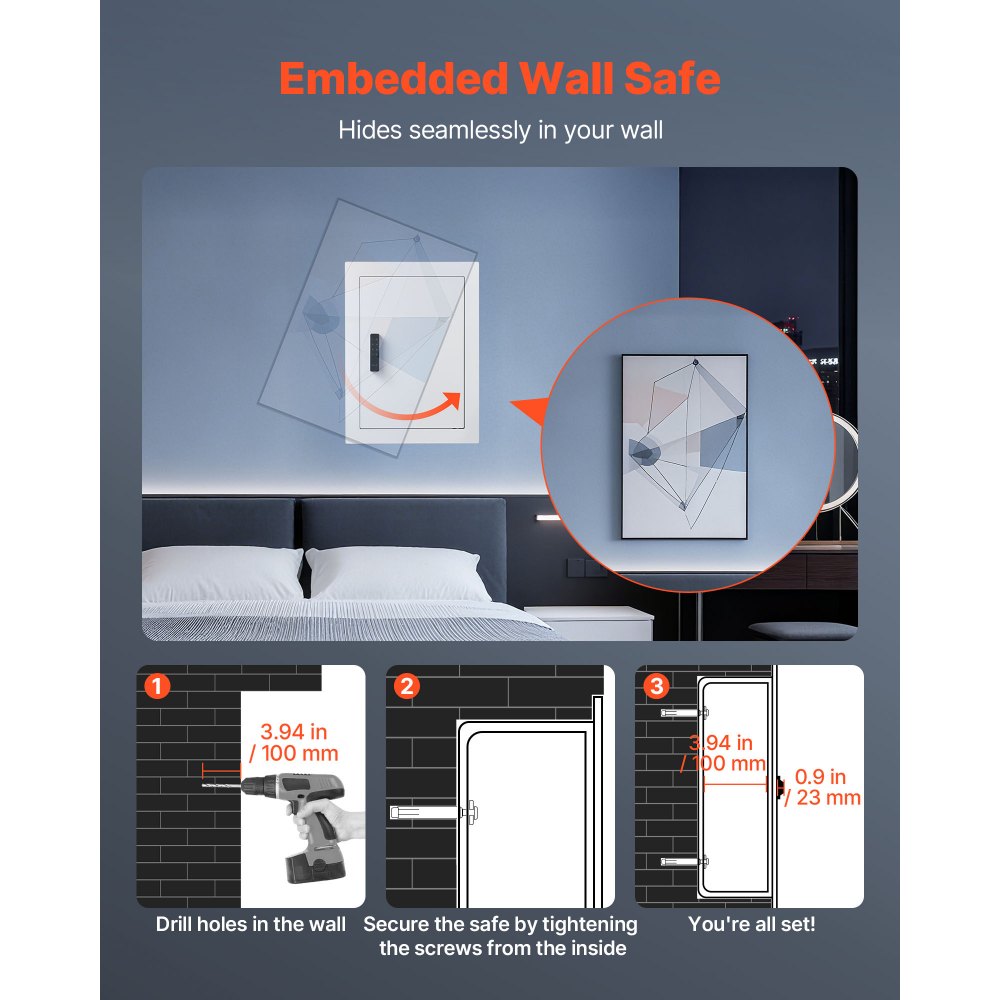 Embedded Wall Safe

Hides seamlessly in your wall

1

3.94 in / 100 mm

Drill holes in the wall

2

Secure the safe by tightening the screws from the inside

3

3.94 in / 100 mm

0.9 in / 23 mm

You're all set!