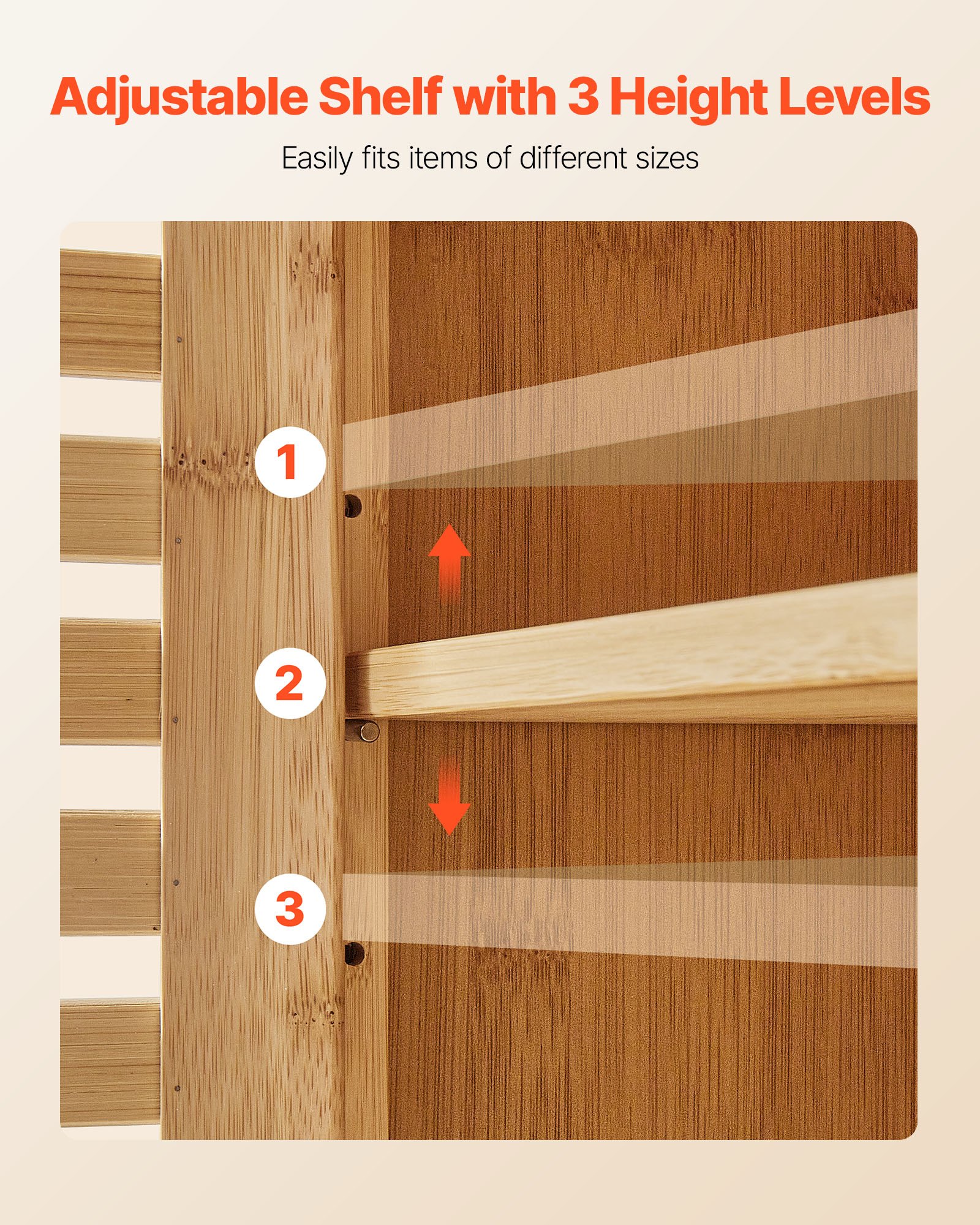 Adjustable Shelf with 3 Height Levels

Easily fits items of different sizes

1

2

3