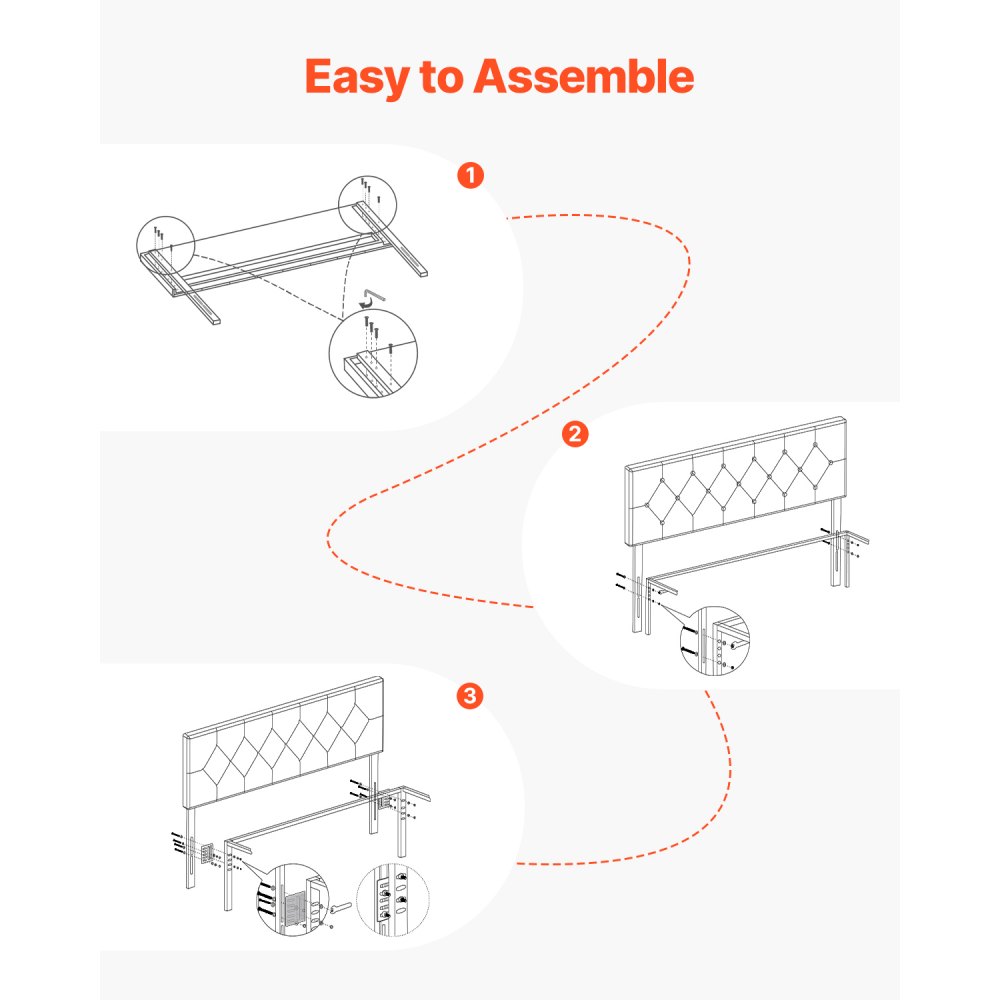 Easy to Assemble

1

2

3