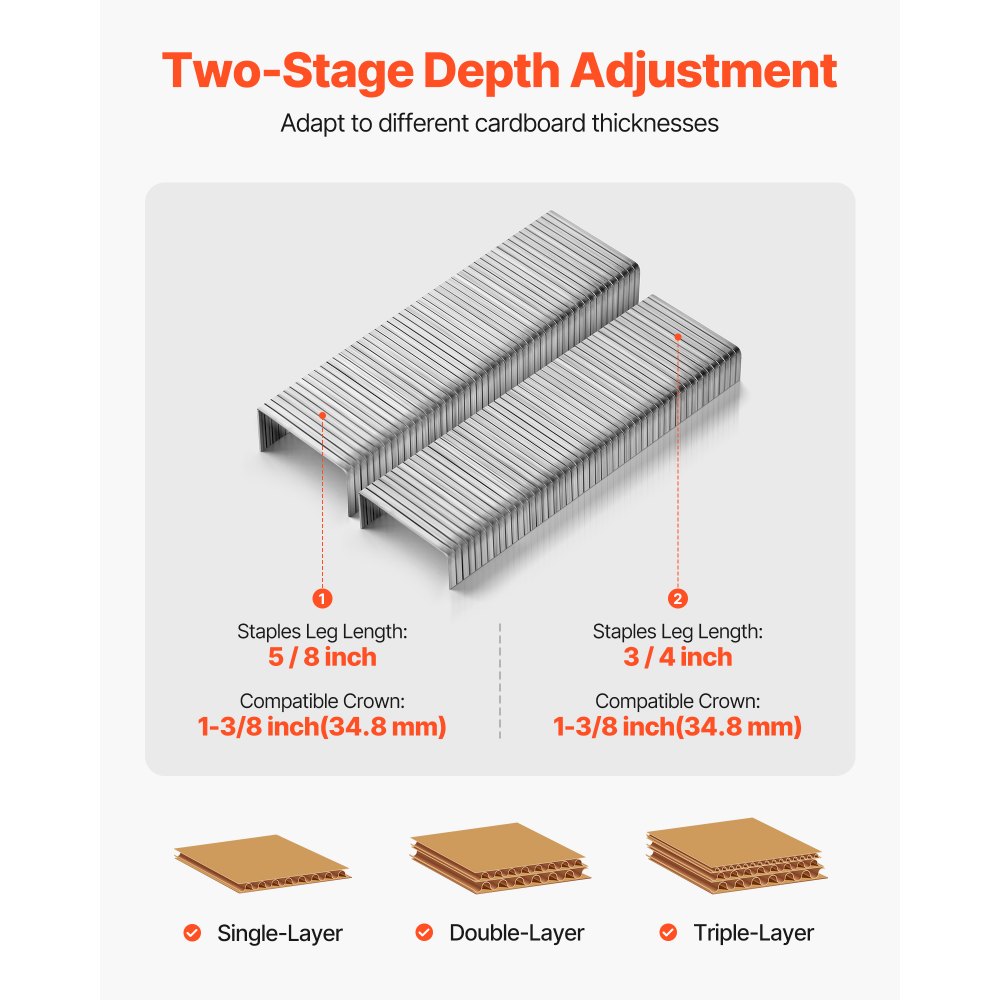 Two-Stage Depth Adjustment

Adapt to different cardboard thicknesses

1

Staples Leg Length:
5 / 8 inch

Compatible Crown:
1-3/8 inch(34.8 mm)

2

Staples Leg Length:
3 / 4 inch

Compatible Crown:
1-3/8 inch(34.8 mm)

Single-Layer

Double-Layer

Triple-Layer