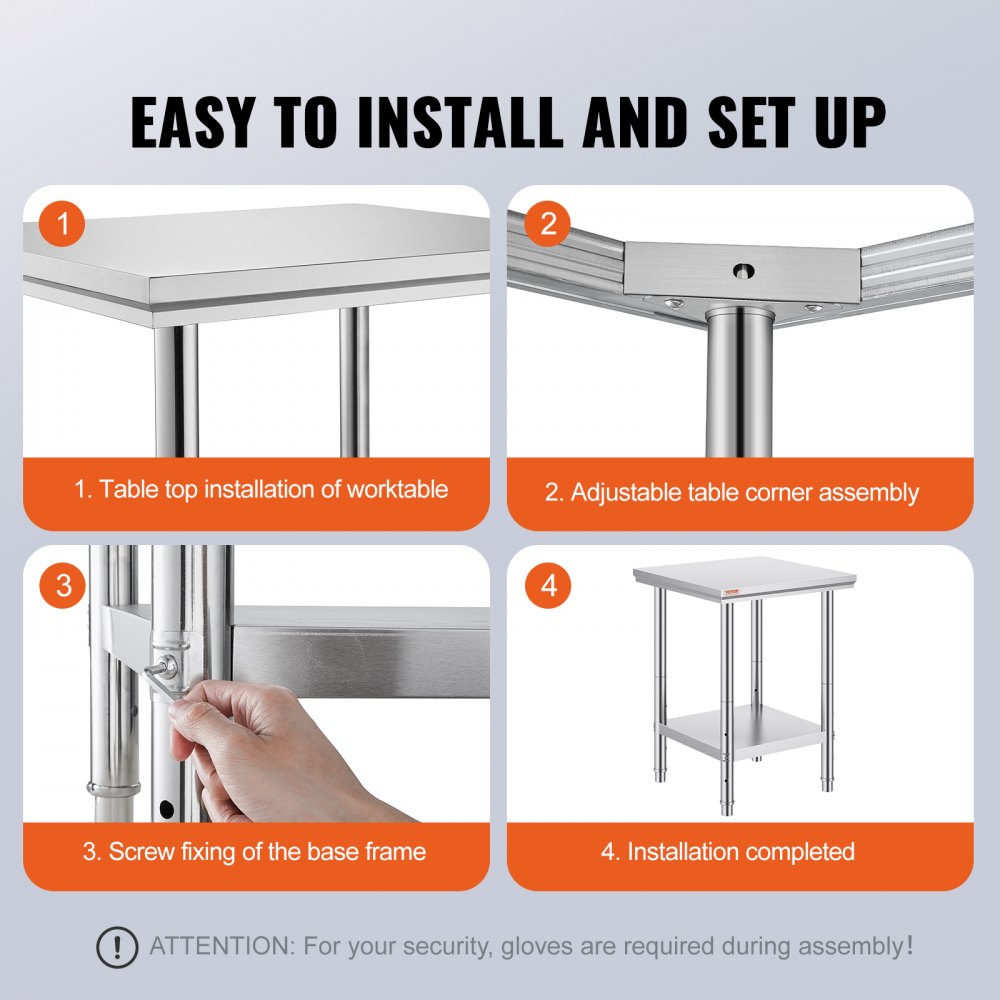 EASY TO INSTALL AND SET UP

1

1. Table top installation of worktable

2

2. Adjustable table corner assembly

3

3. Screw fixing of the base frame

4

VEVOR

4. Installation completed

ATTENTION: For your security, gloves are required during assembly!