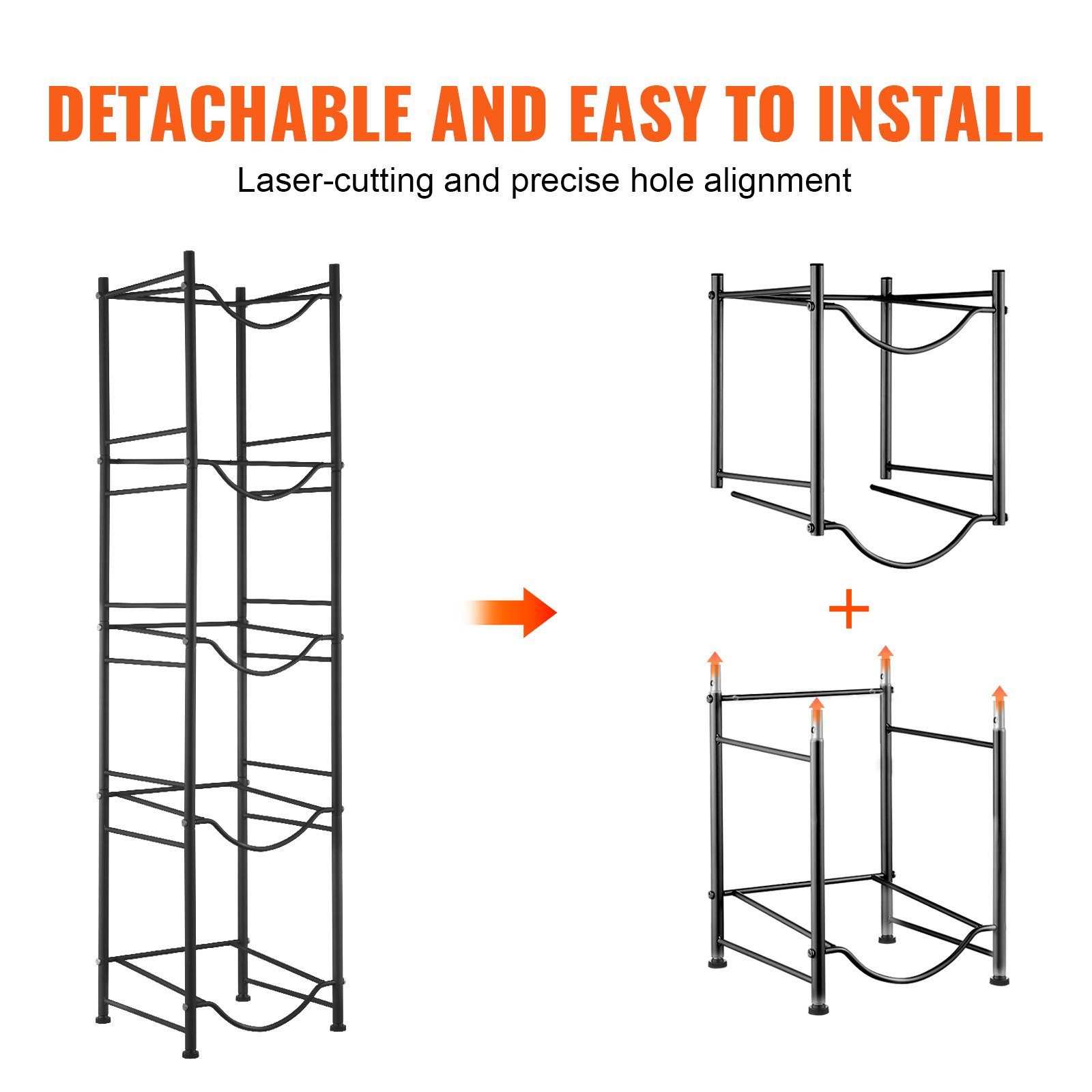 DETACHABLE AND EASY TO INSTALL

Laser-cutting and precise hole alignment

+