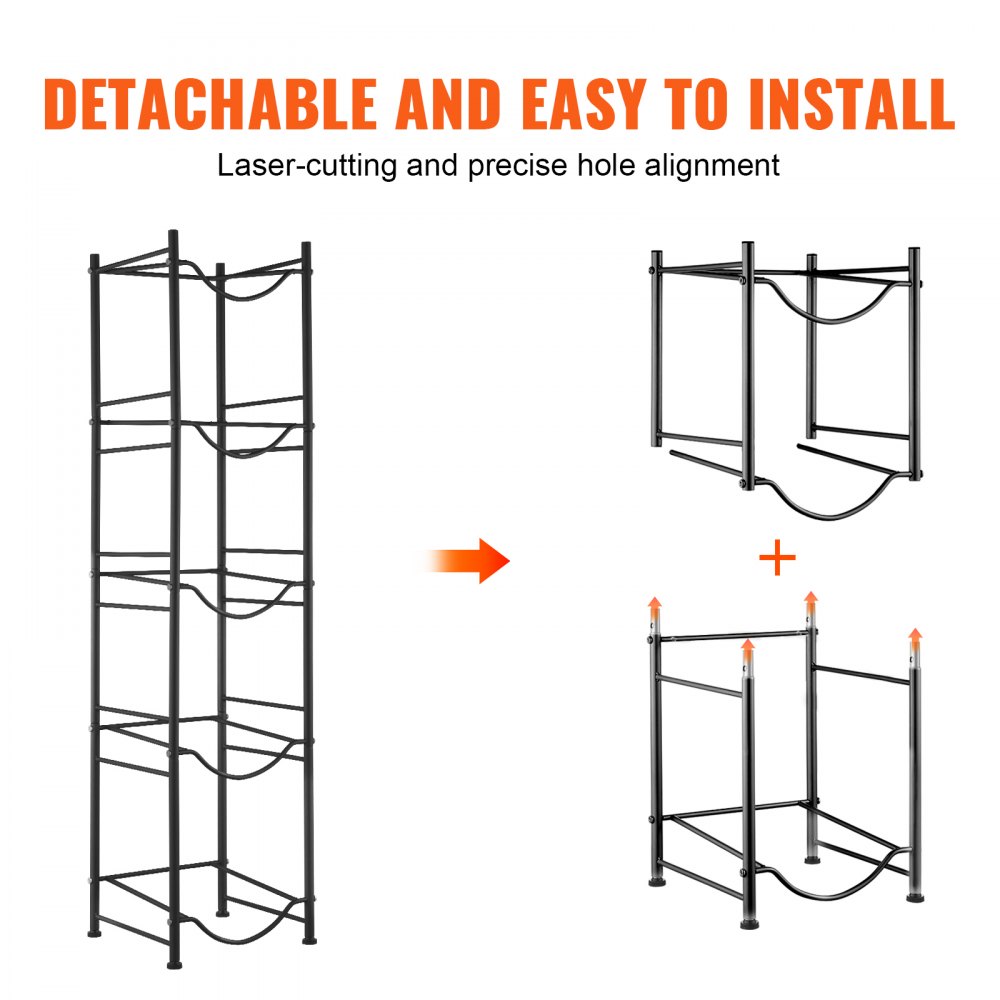 DETACHABLE AND EASY TO INSTALL

Laser-cutting and precise hole alignment

+