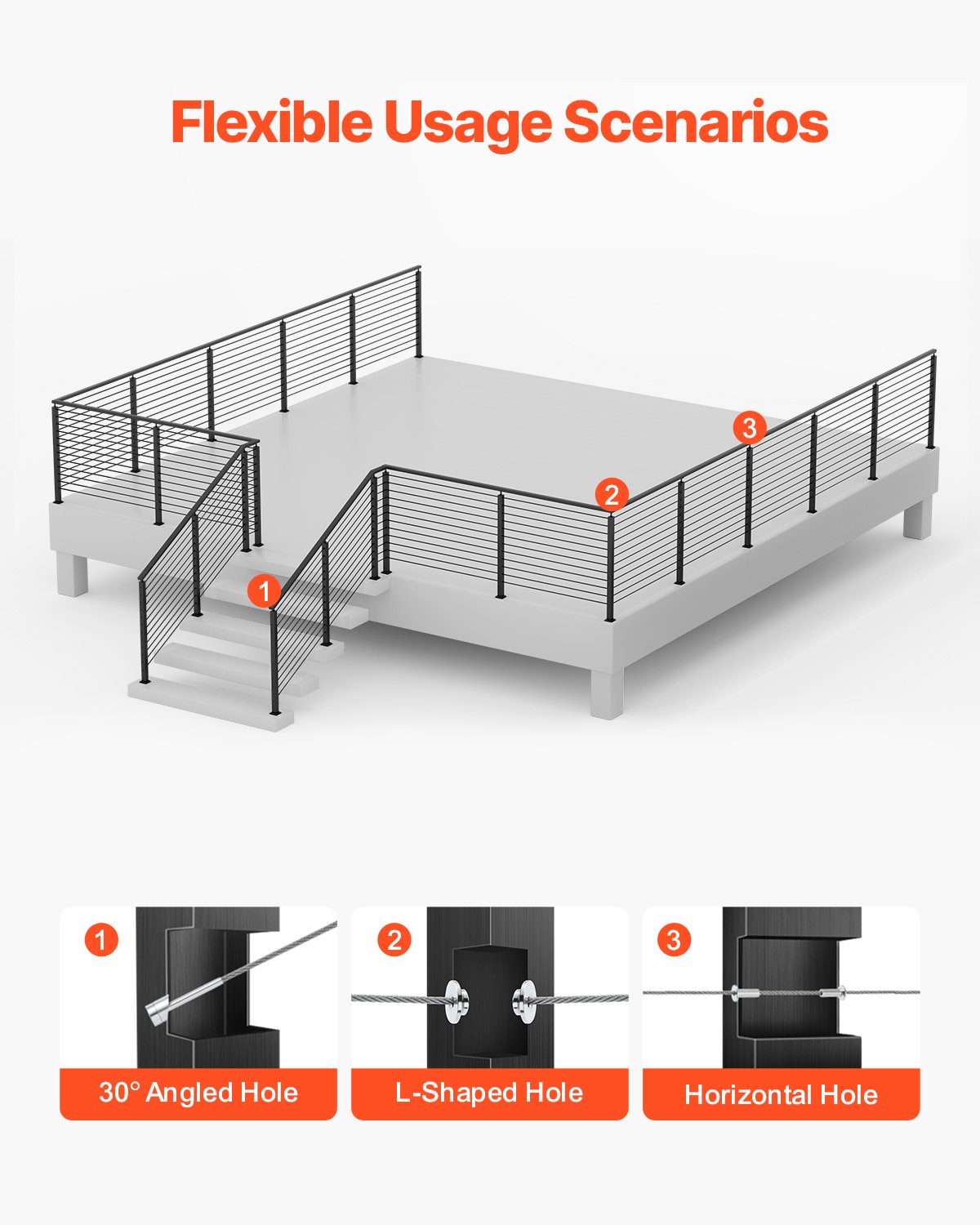 Flexible Usage Scenarios

3

2

1

1

30° Angled Hole

2

L-Shaped Hole

3

Horizontal Hole