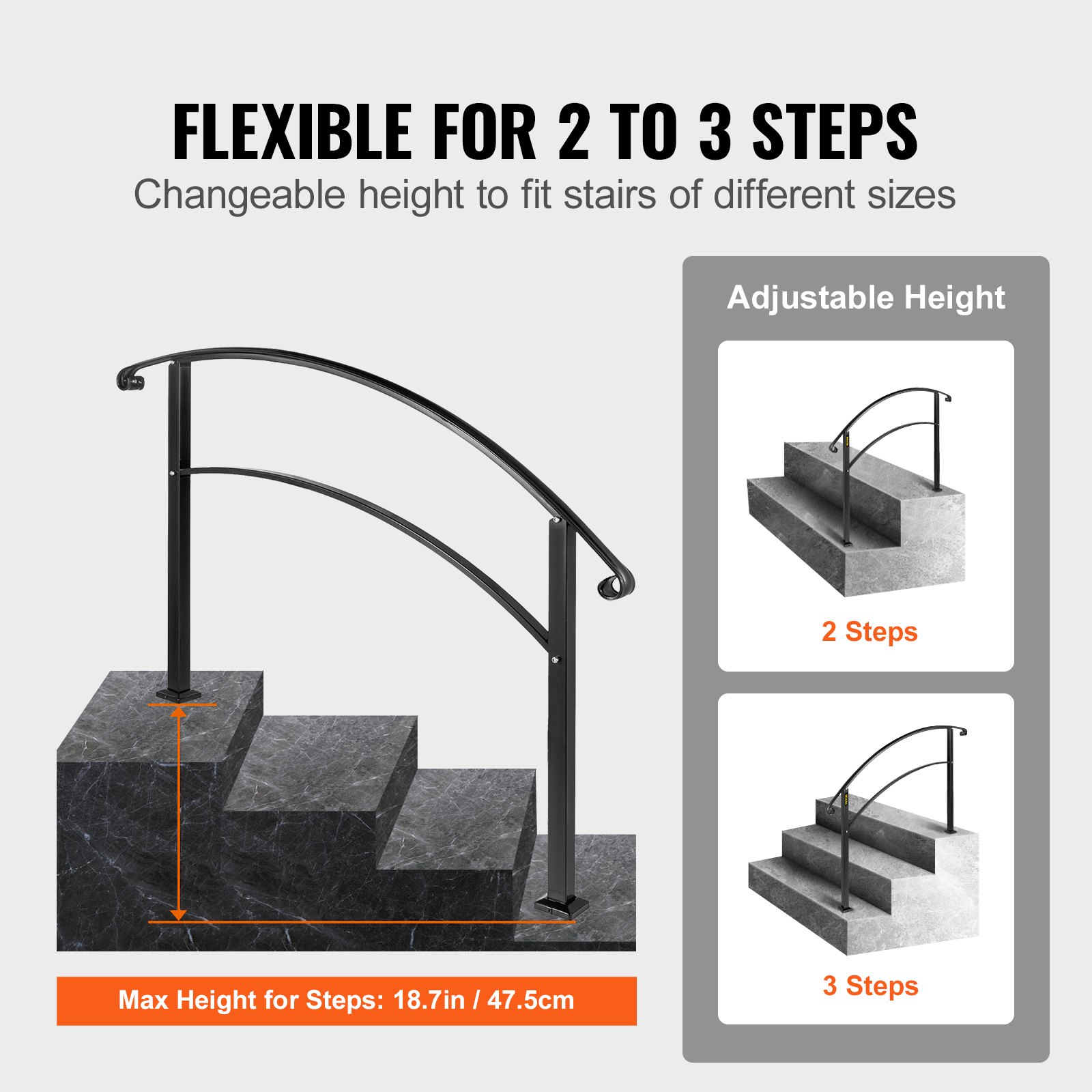 FLEXIBLE FOR 2 TO 3 STEPS
Changeable height to fit stairs of different sizes

Max Height for Steps: 18.7in / 47.5cm

Adjustable Height

2 Steps

3 Steps