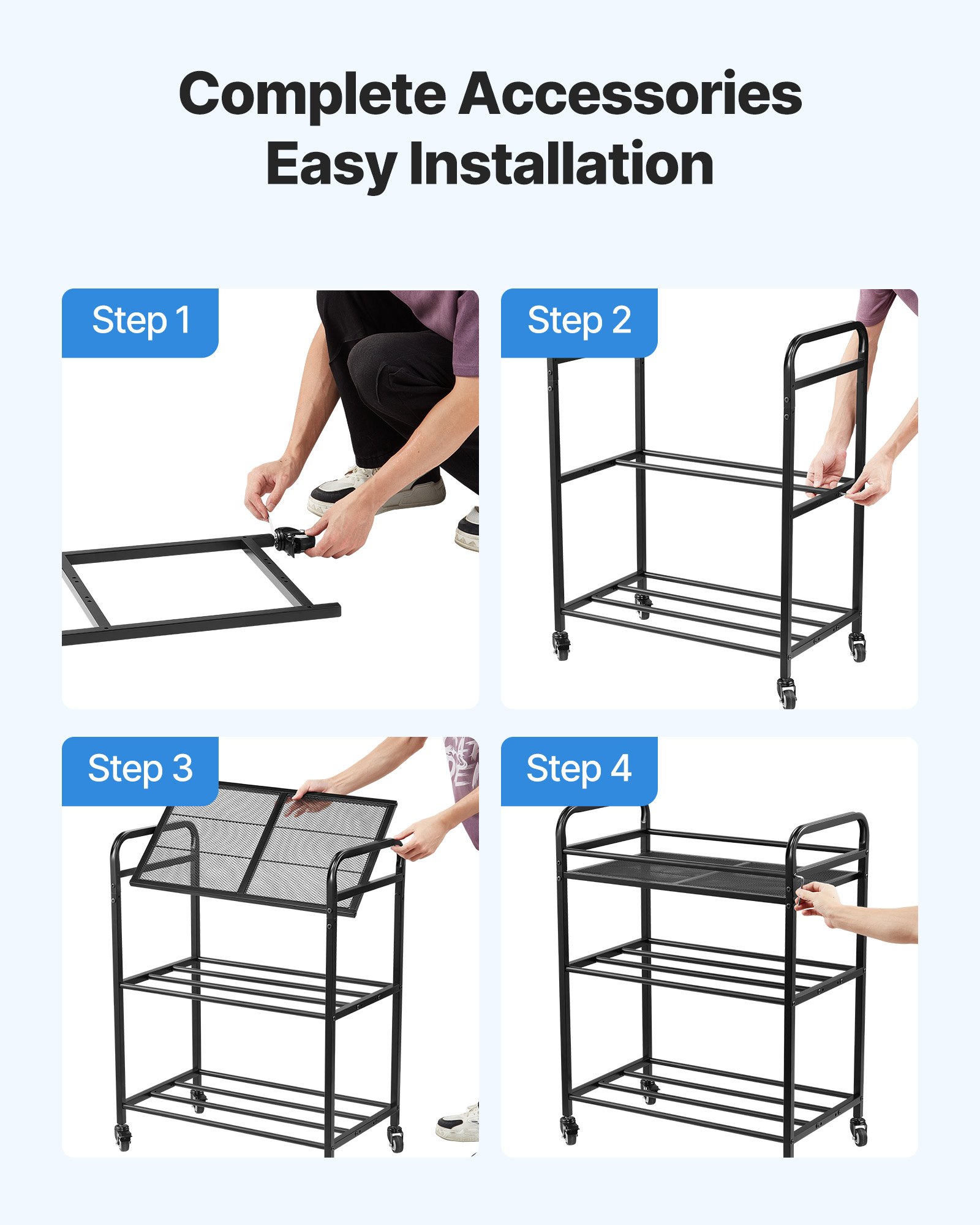 Complete Accessories
Easy Installation

Step 1

Step 2

Step 3

Step 4