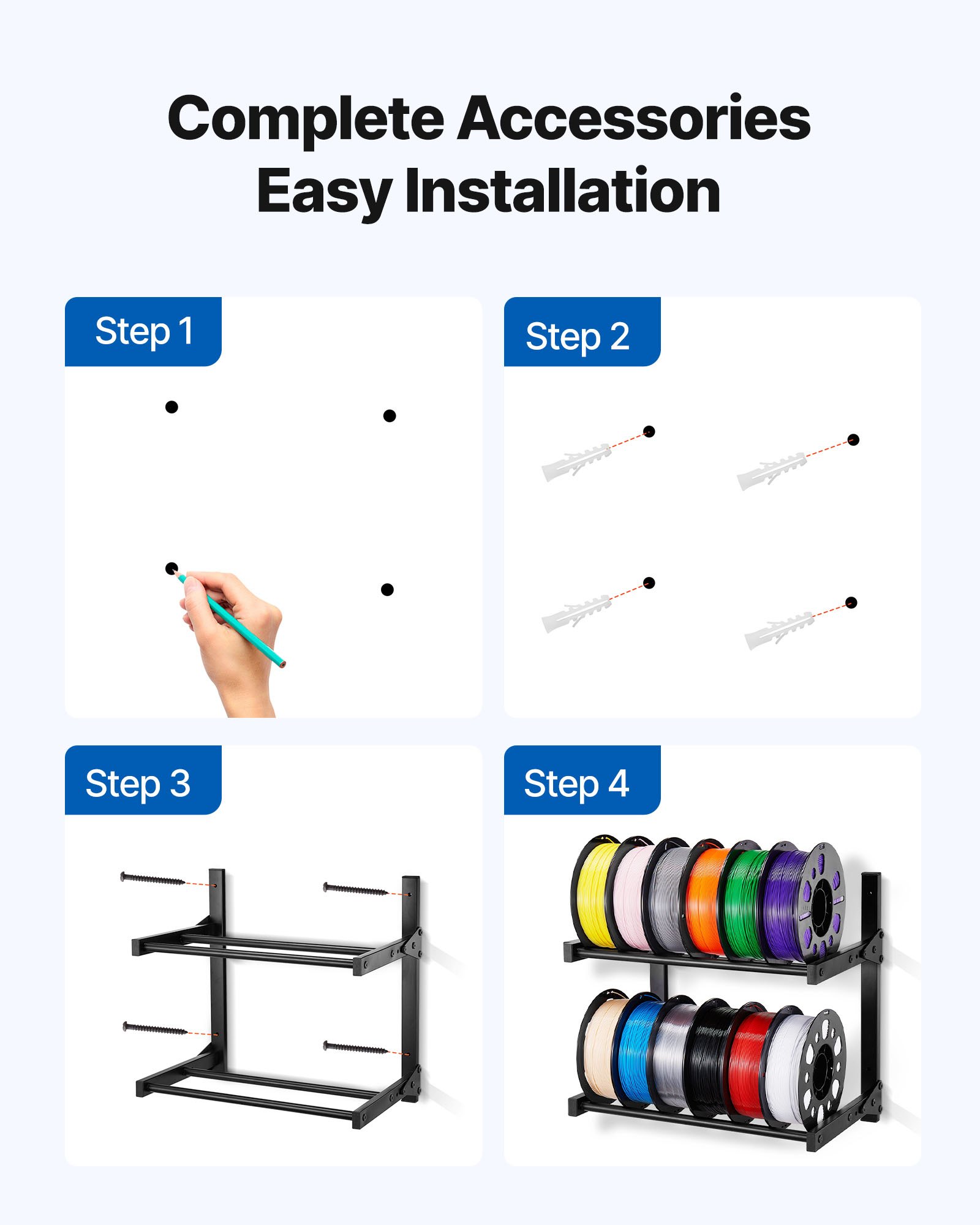 Complete Accessories
Easy Installation

Step 1

Step 2

Step 3

Step 4