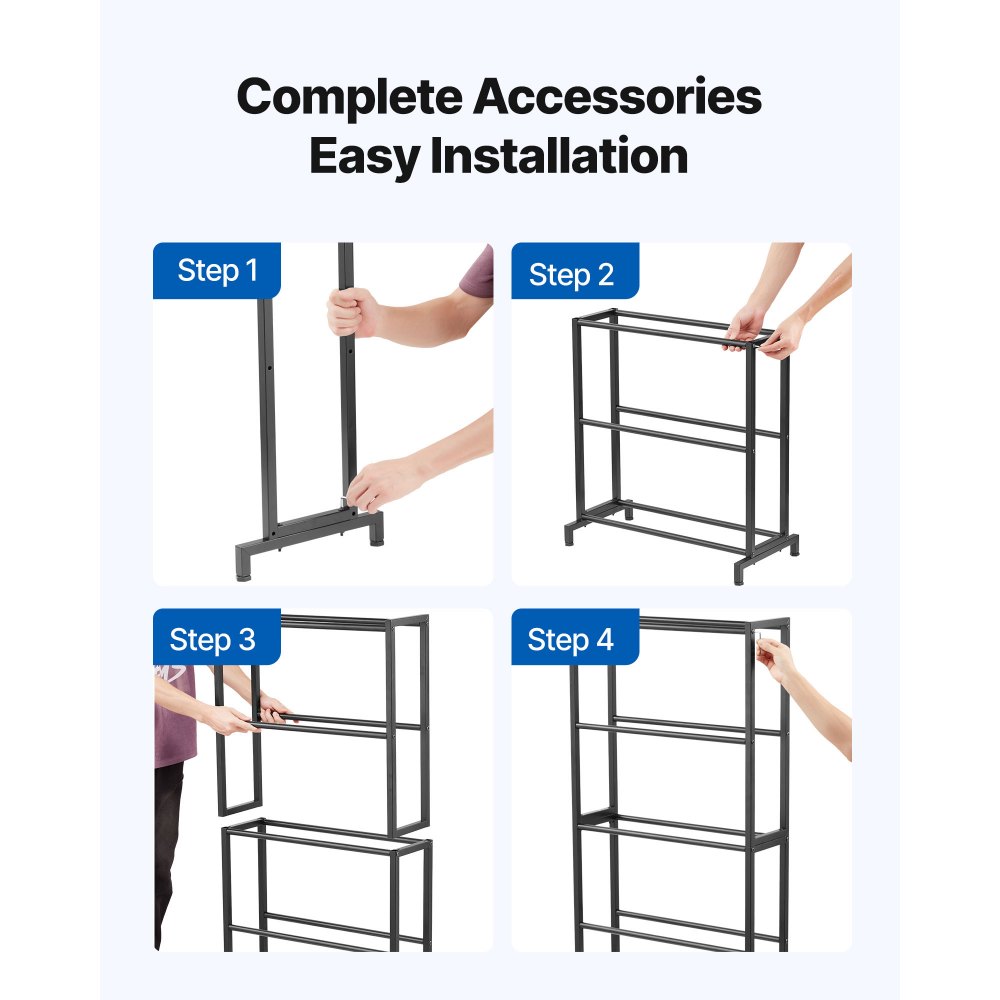 Complete Accessories
Easy Installation

Step 1

Step 2

Step 3

Step 4