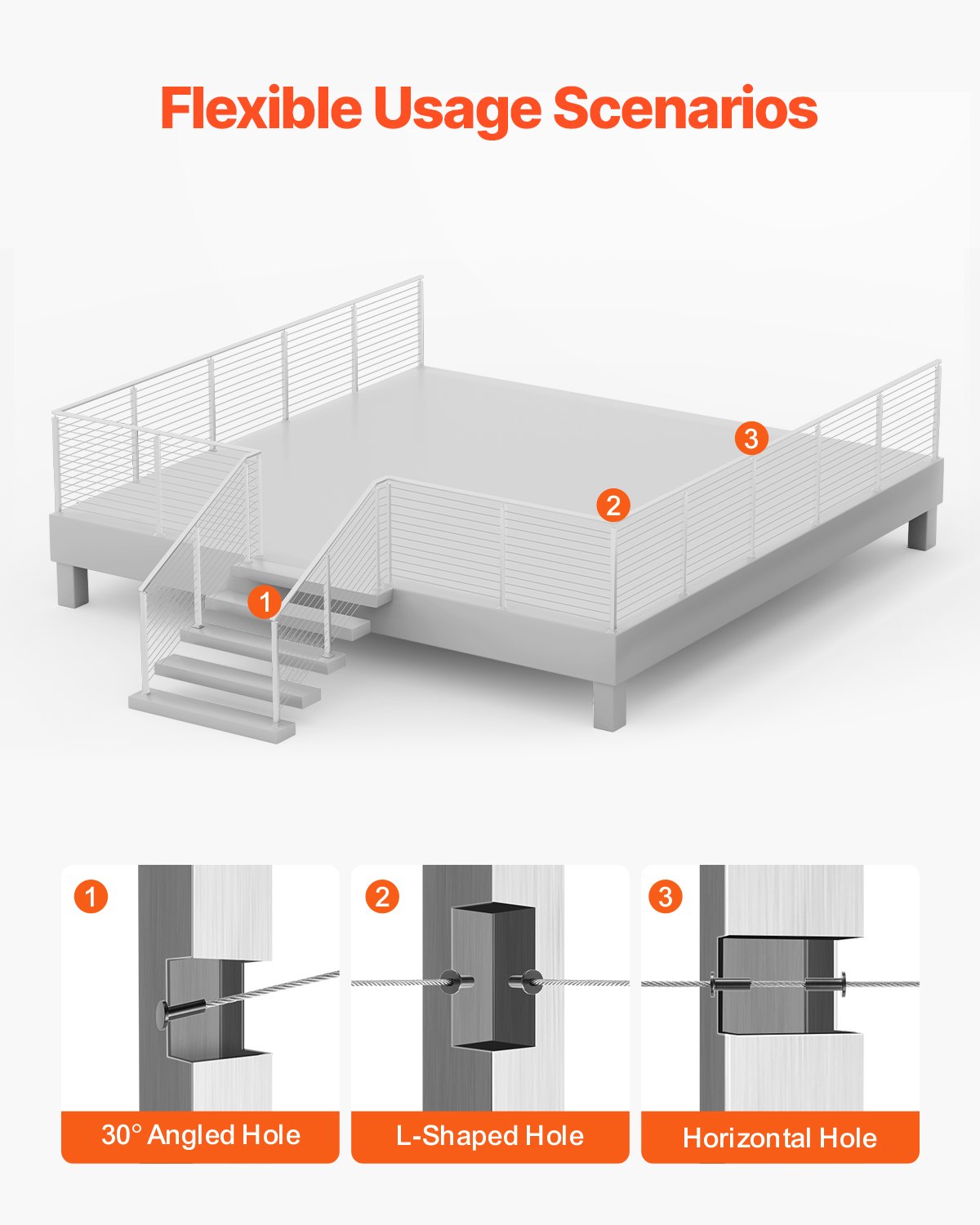 Flexible Usage Scenarios

3

2

1

1

30° Angled Hole

2

L-Shaped Hole

3

Horizontal Hole