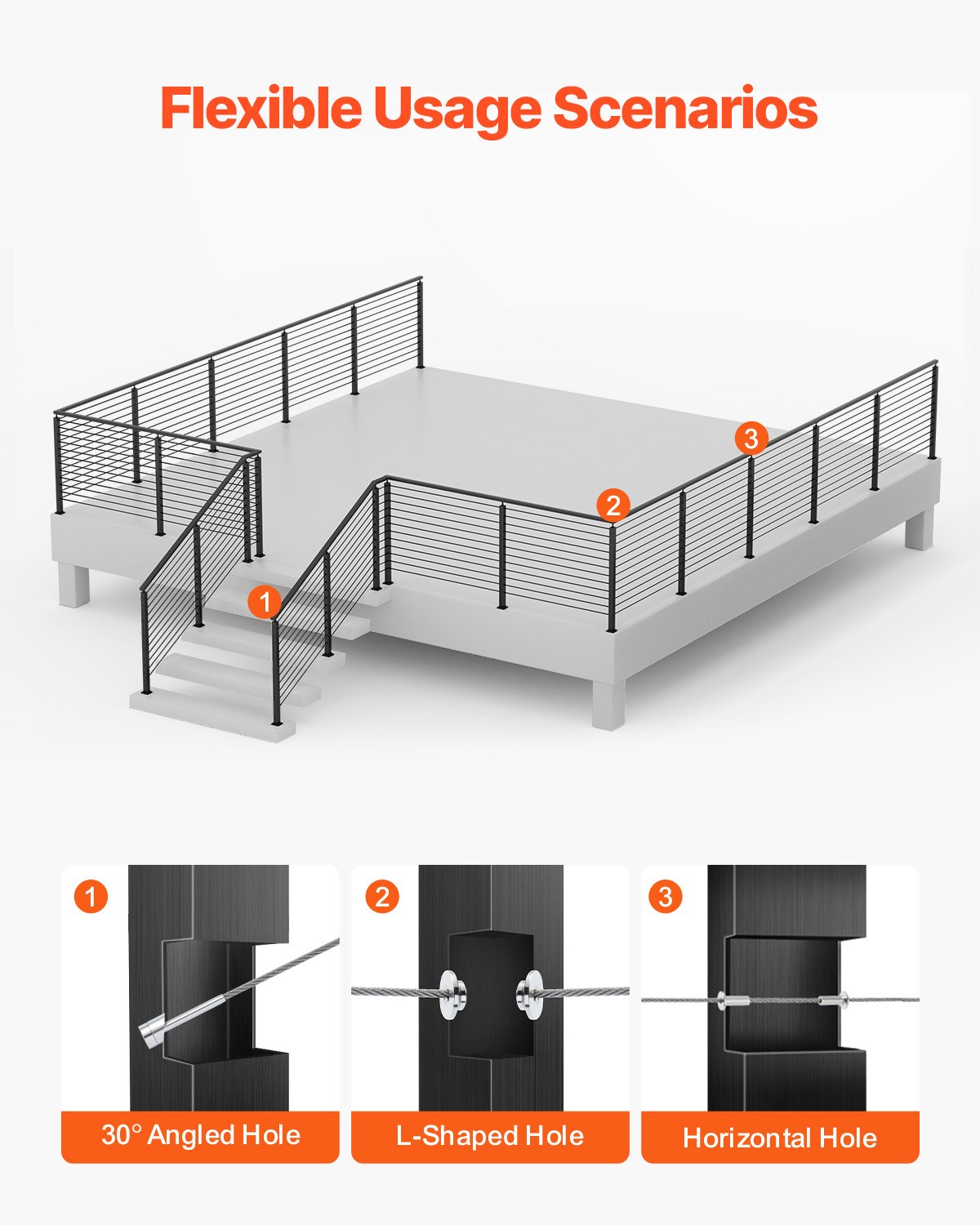 Flexible Usage Scenarios

3

2

1

1

30° Angled Hole

2

L-Shaped Hole

3

Horizontal Hole