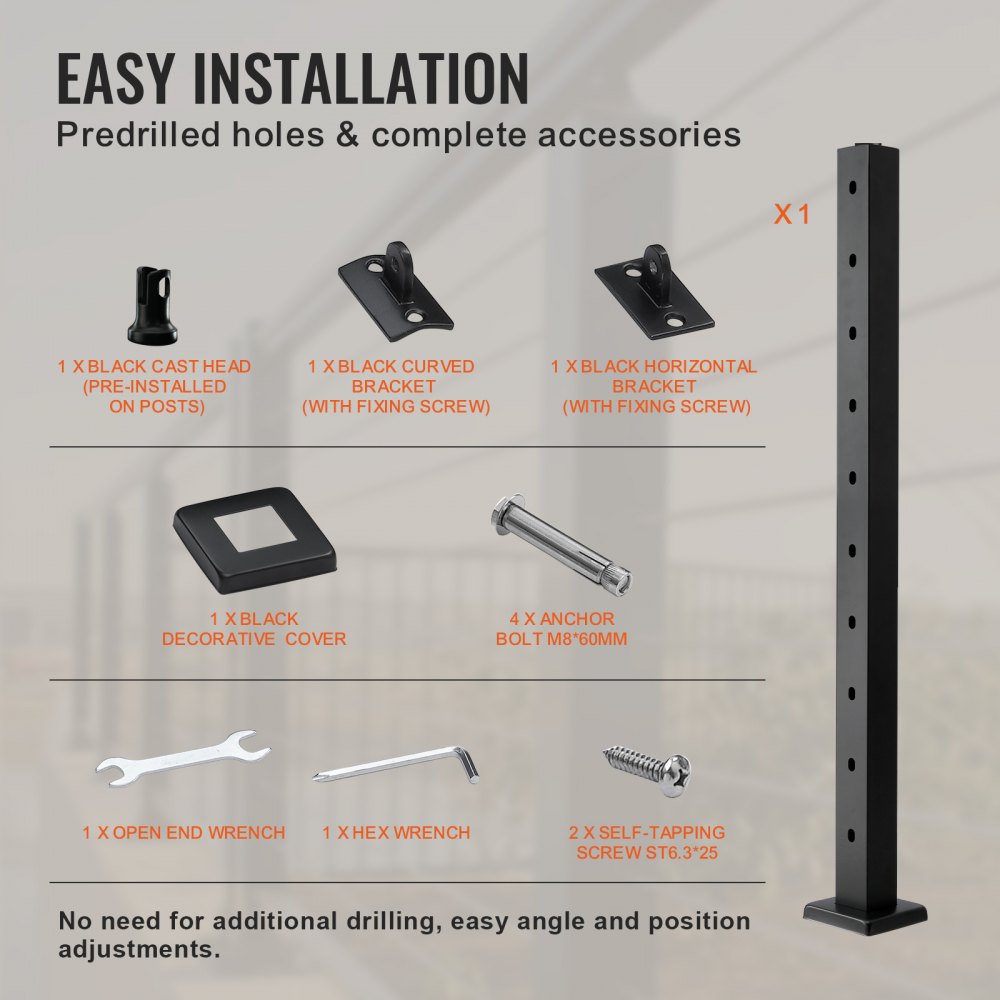 EASY INSTALLATION
Predrilled holes & complete accessories

X 1

1 X BLACK CAST HEAD (PRE-INSTALLED ON POSTS)

1 X BLACK CURVED BRACKET (WITH FIXING SCREW)

1 X BLACK HORIZONTAL BRACKET (WITH FIXING SCREW)

1 X BLACK DECORATIVE COVER

4 X ANCHOR BOLT M8*60MM

1 X OPEN END WRENCH

1 X HEX WRENCH

2 X SELF-TAPPING SCREW ST6.3*25

No need for additional drilling, easy angle and position adjustments.