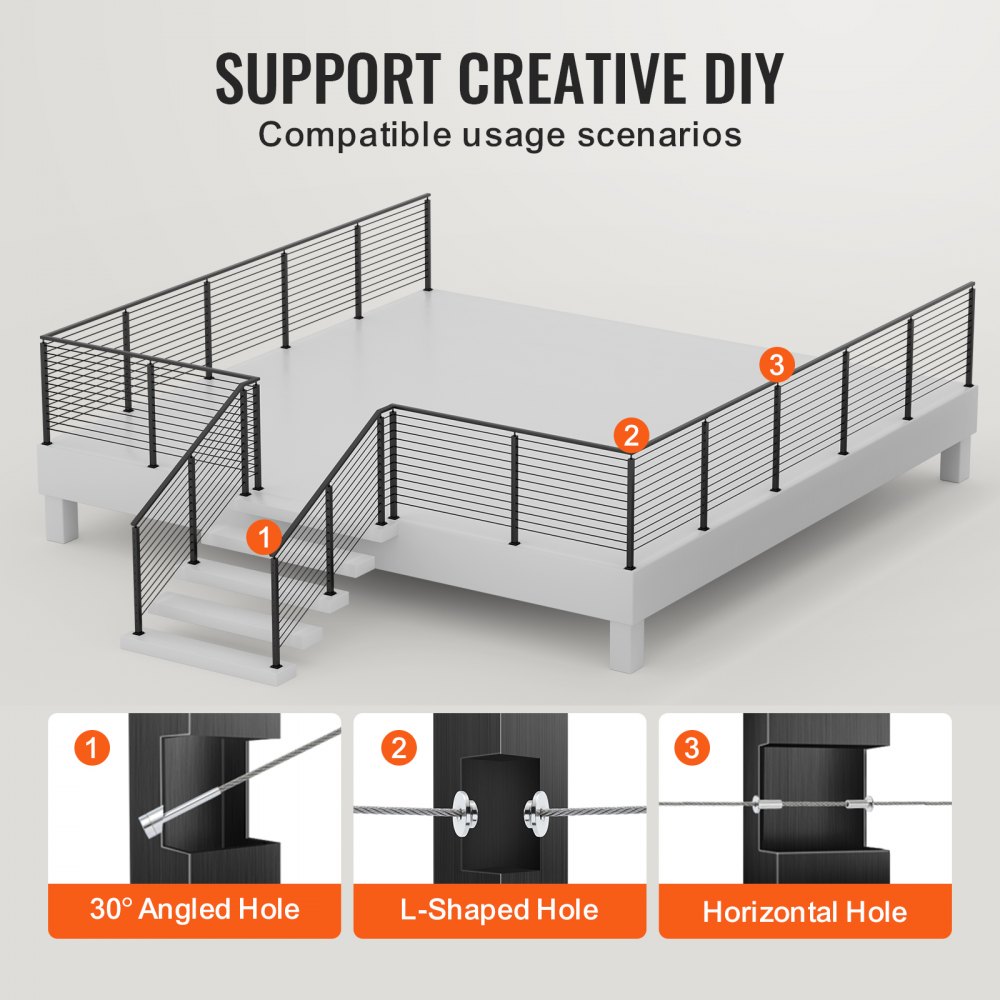 SUPPORT CREATIVE DIY
Compatible usage scenarios

3
2
1

1
30° Angled Hole

2
L-Shaped Hole

3
Horizontal Hole