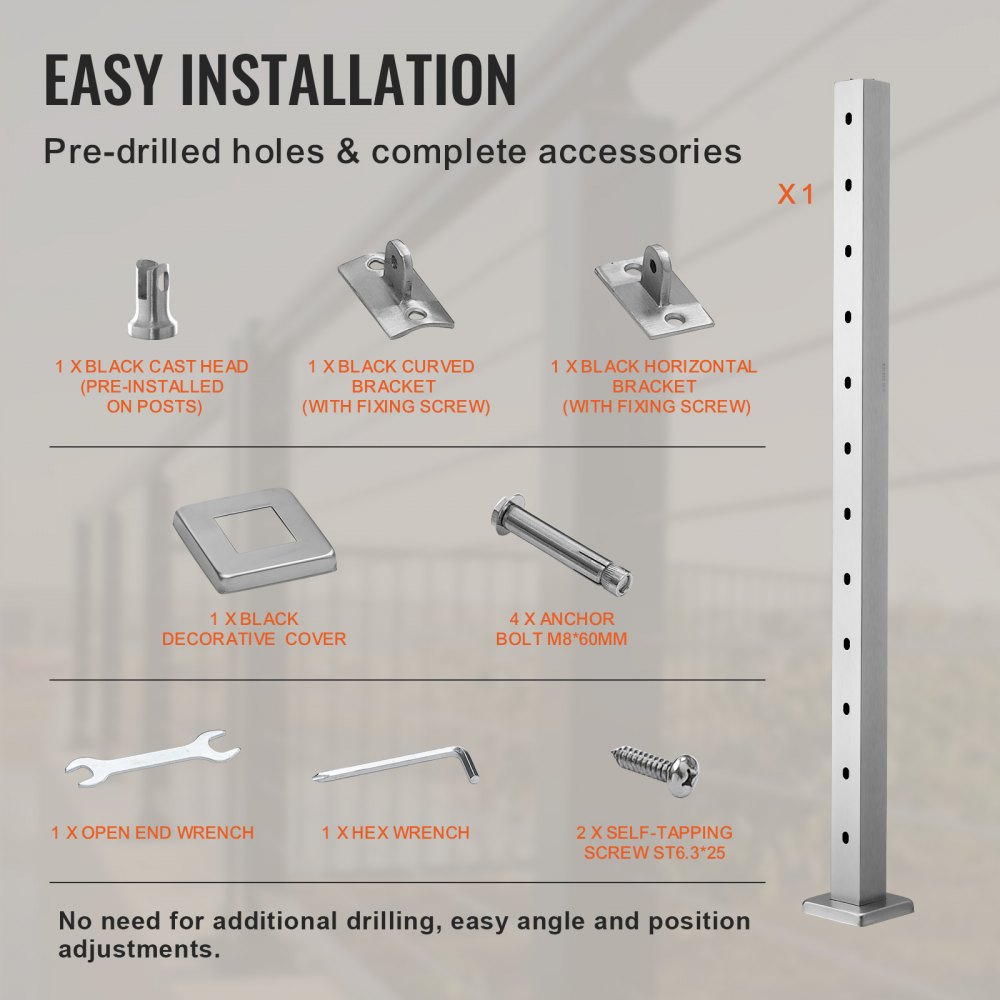 EASY INSTALLATION

Pre-drilled holes & complete accessories

X1

1 X BLACK CAST HEAD (PRE-INSTALLED ON POSTS)

1 X BLACK CURVED BRACKET (WITH FIXING SCREW)

1 X BLACK HORIZONTAL BRACKET (WITH FIXING SCREW)

1 X BLACK DECORATIVE COVER

4 X ANCHOR BOLT M8*60MM

1 X OPEN END WRENCH

1 X HEX WRENCH

2 X SELF-TAPPING SCREW ST6.3*25

No need for additional drilling, easy angle and position adjustments.