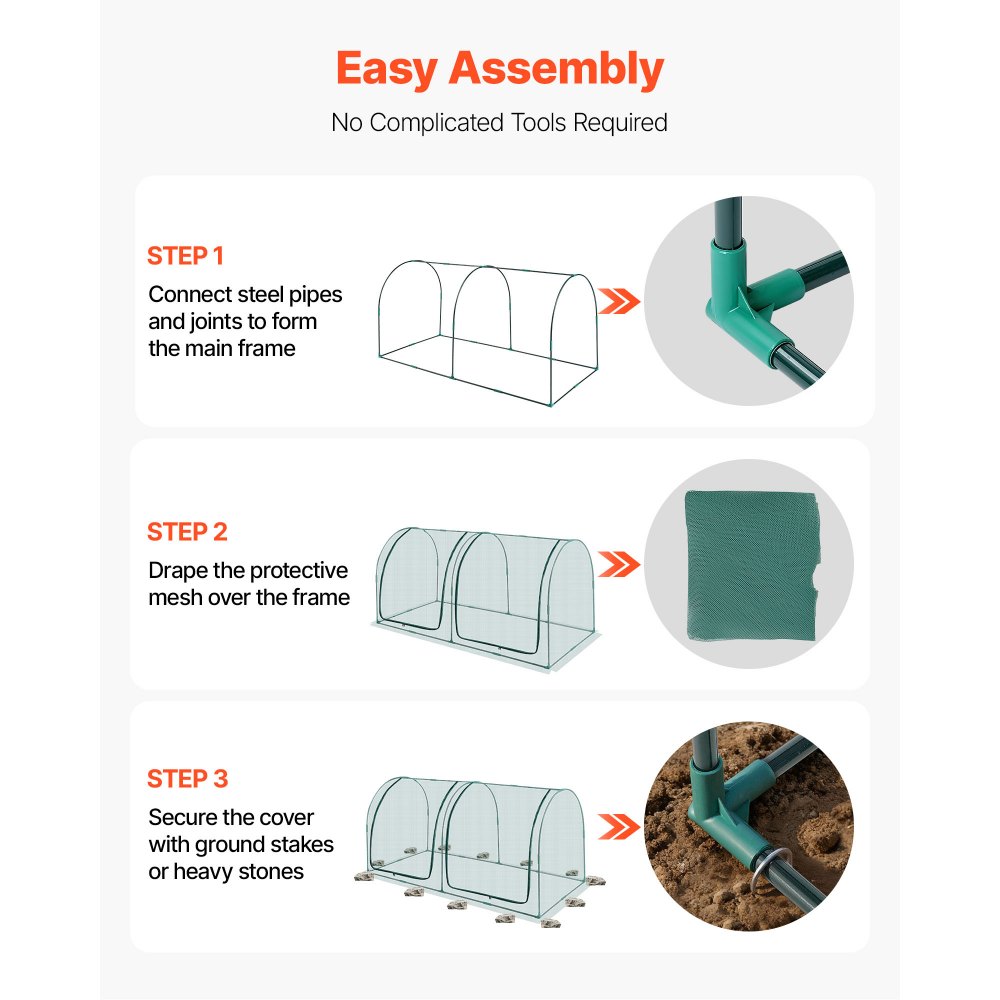 Easy Assembly

No Complicated Tools Required

STEP 1

Connect steel pipes and joints to form the main frame

STEP 2

Drape the protective mesh over the frame

STEP 3

Secure the cover with ground stakes or heavy stones