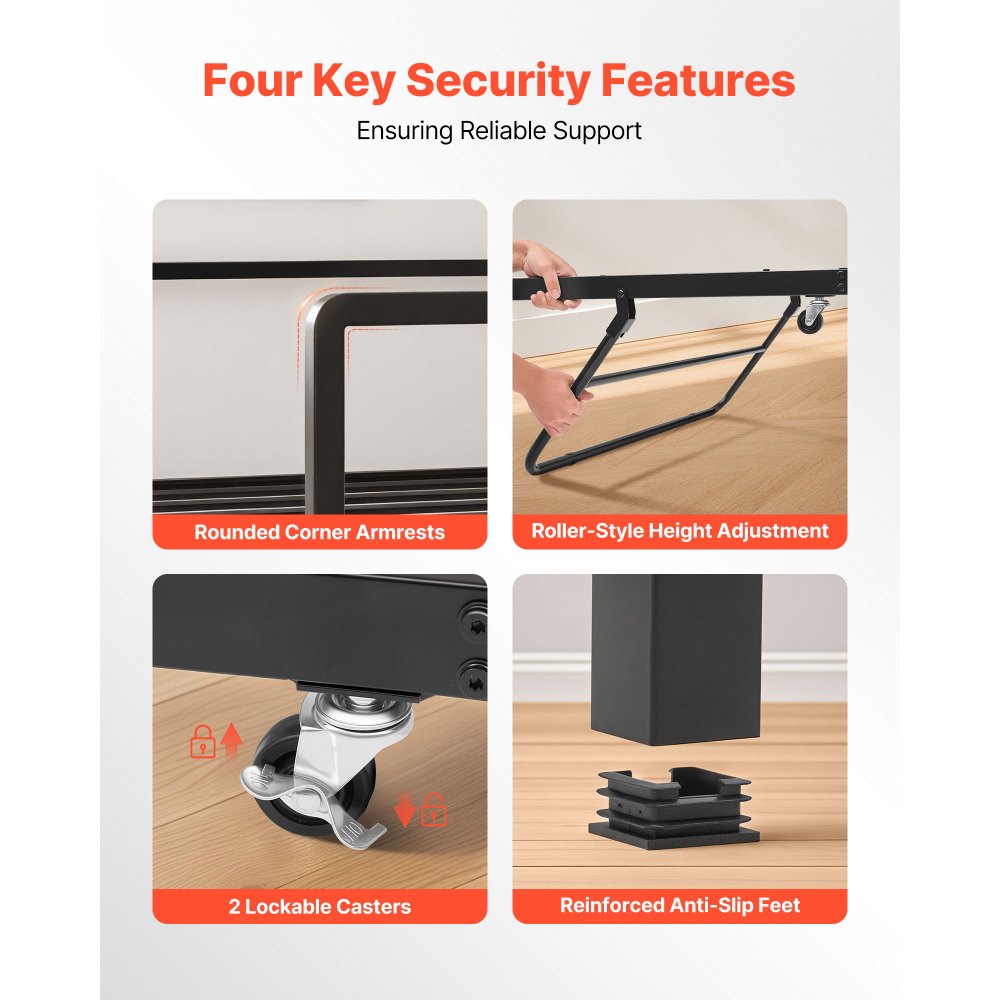 Four Key Security Features

Ensuring Reliable Support

Rounded Corner Armrests

Roller-Style Height Adjustment

2 Lockable Casters

Reinforced Anti-Slip Feet