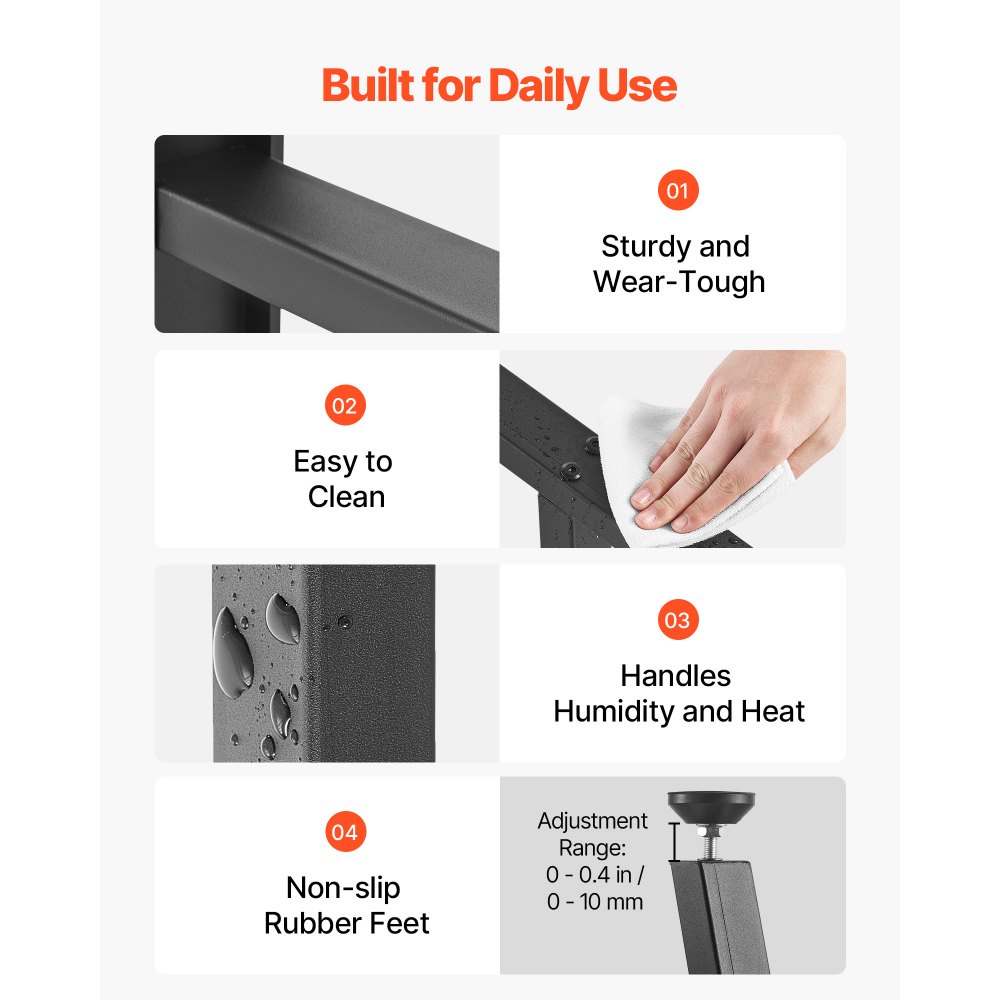 Built for Daily Use

01

Sturdy and Wear-Tough

02

Easy to Clean

03

Handles Humidity and Heat

04

Non-slip Rubber Feet

Adjustment Range: 0 - 0.4 in / 0 - 10 mm