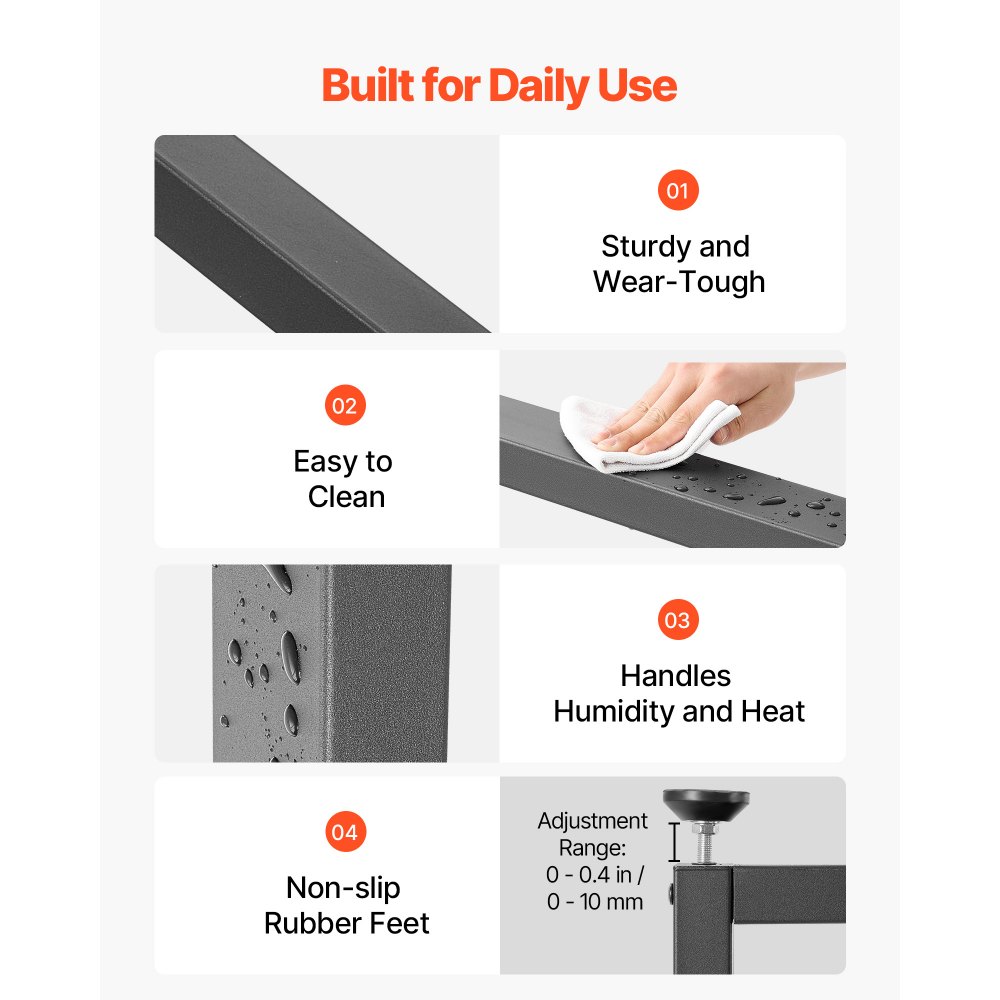 Built for Daily Use

01

Sturdy and Wear-Tough

02

Easy to Clean

03

Handles Humidity and Heat

04

Non-slip Rubber Feet

Adjustment Range: 0 - 0.4 in / 0 - 10 mm