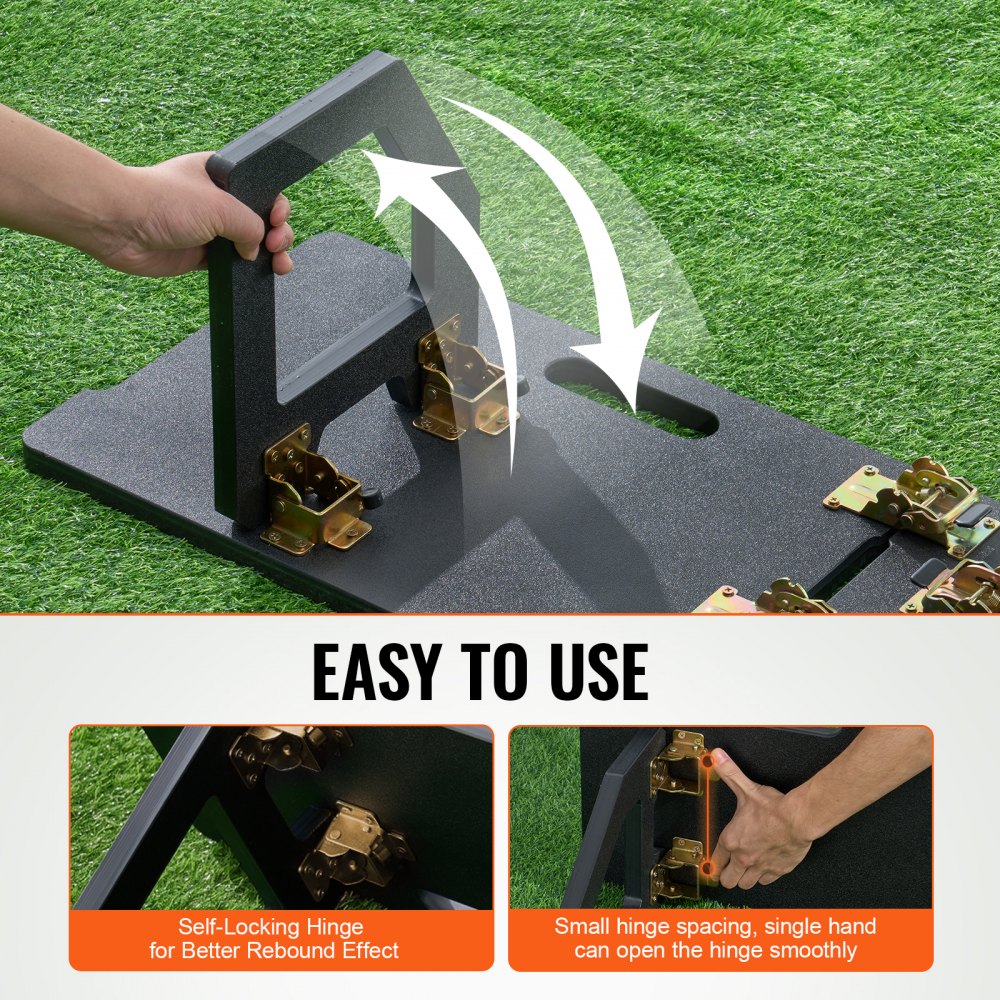 EASY TO USE

Self-Locking Hinge for Better Rebound Effect

Small hinge spacing, single hand can open the hinge smoothly