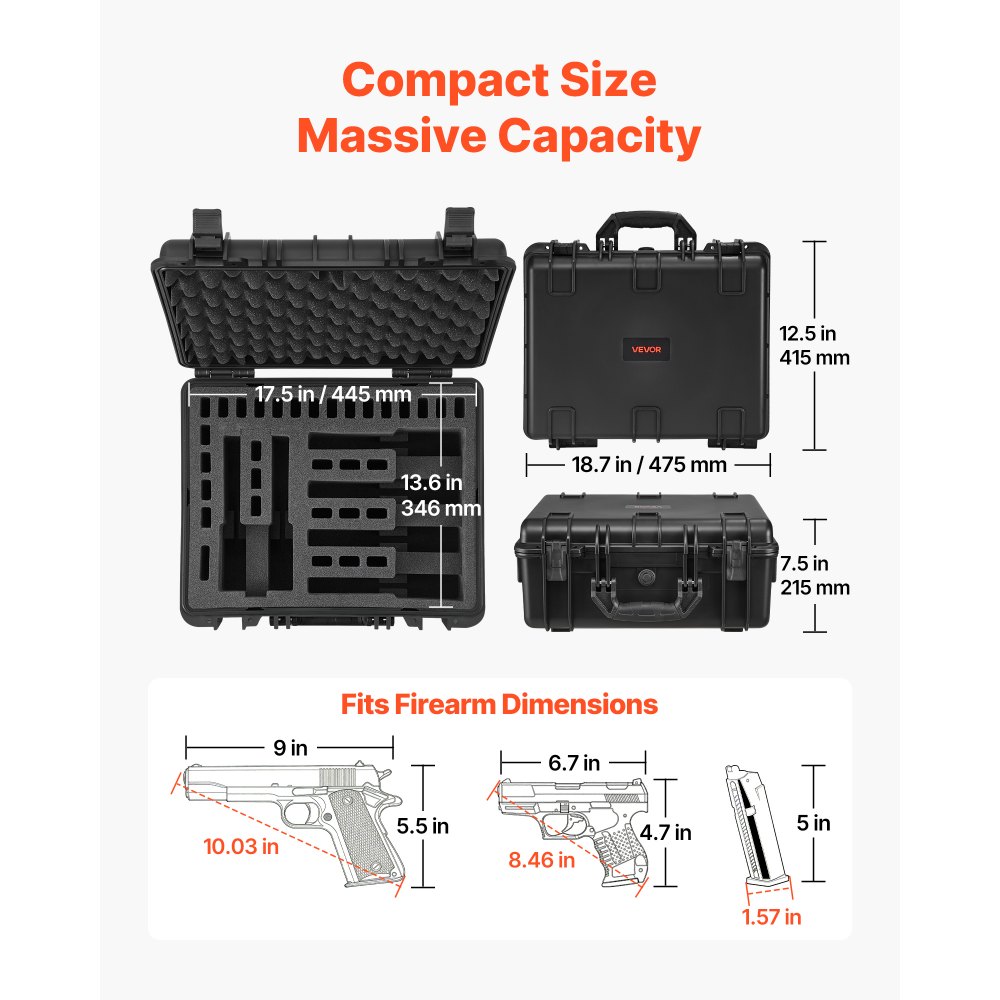 Compact Size
Massive Capacity

17.5 in / 445 mm

13.6 in
346 mm

VEVOR

12.5 in
415 mm

18.7 in / 475 mm

7.5 in
215 mm

Fits Firearm Dimensions

9 in

5.5 in

10.03 in

6.7 in

4.7 in

8.46 in

5 in

1.57 in