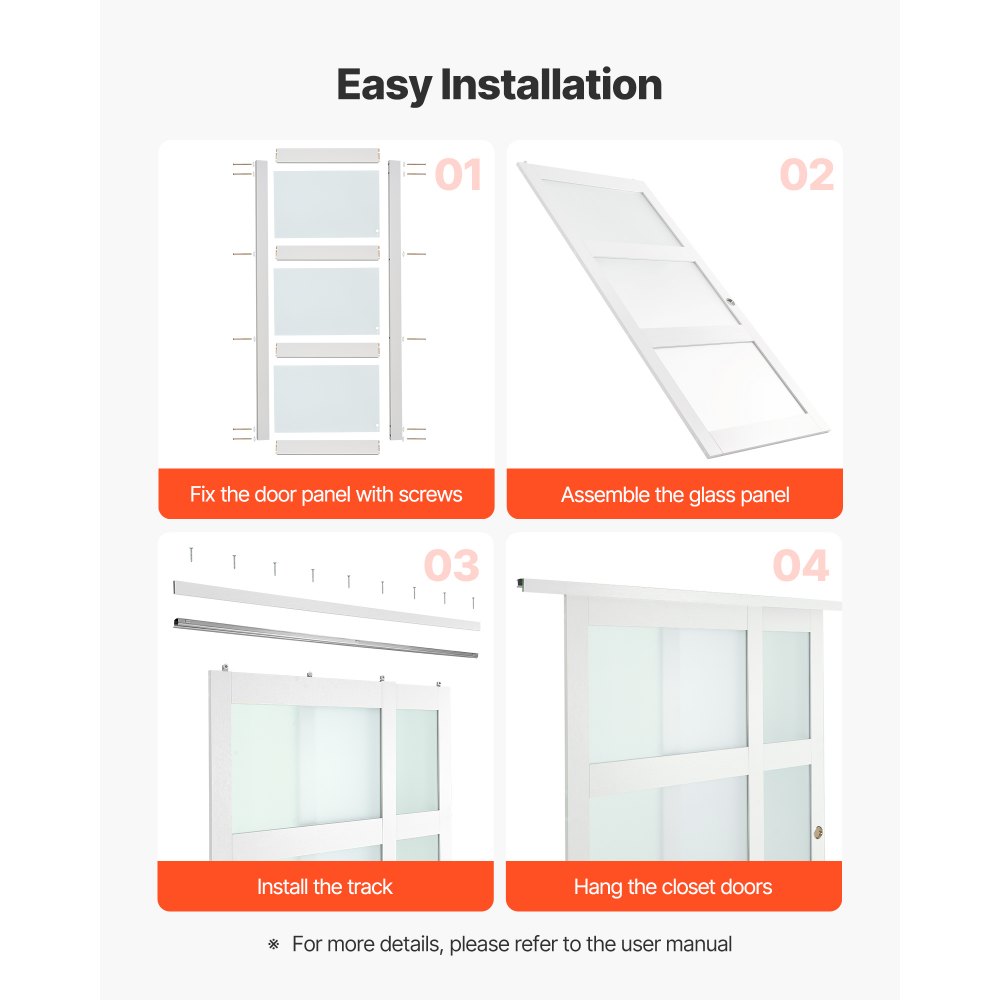 Easy Installation

01

Fix the door panel with screws

02

Assemble the glass panel

03

Install the track

04

Hang the closet doors

※ For more details, please refer to the user manual