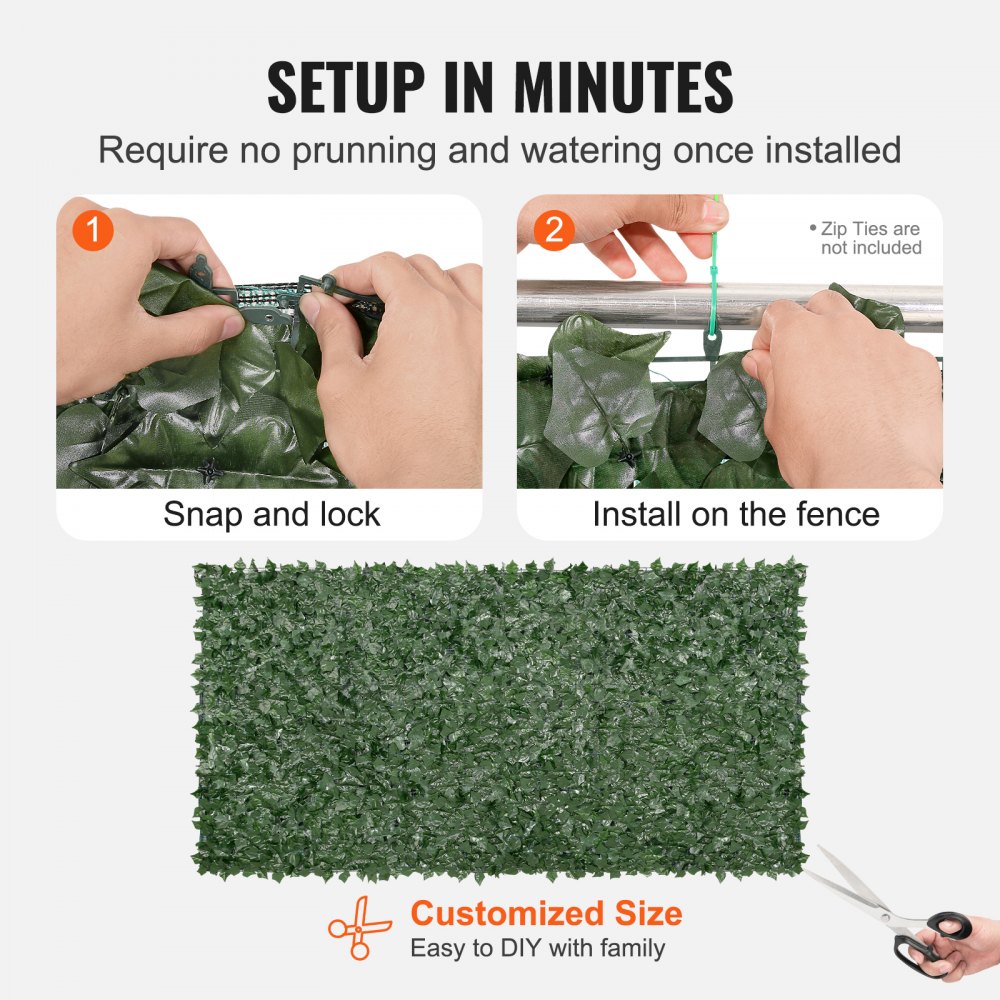 SETUP IN MINUTES

Require no prunning and watering once installed

1

Snap and lock

2

• Zip Ties are not included

Install on the fence

Customized Size

Easy to DIY with family